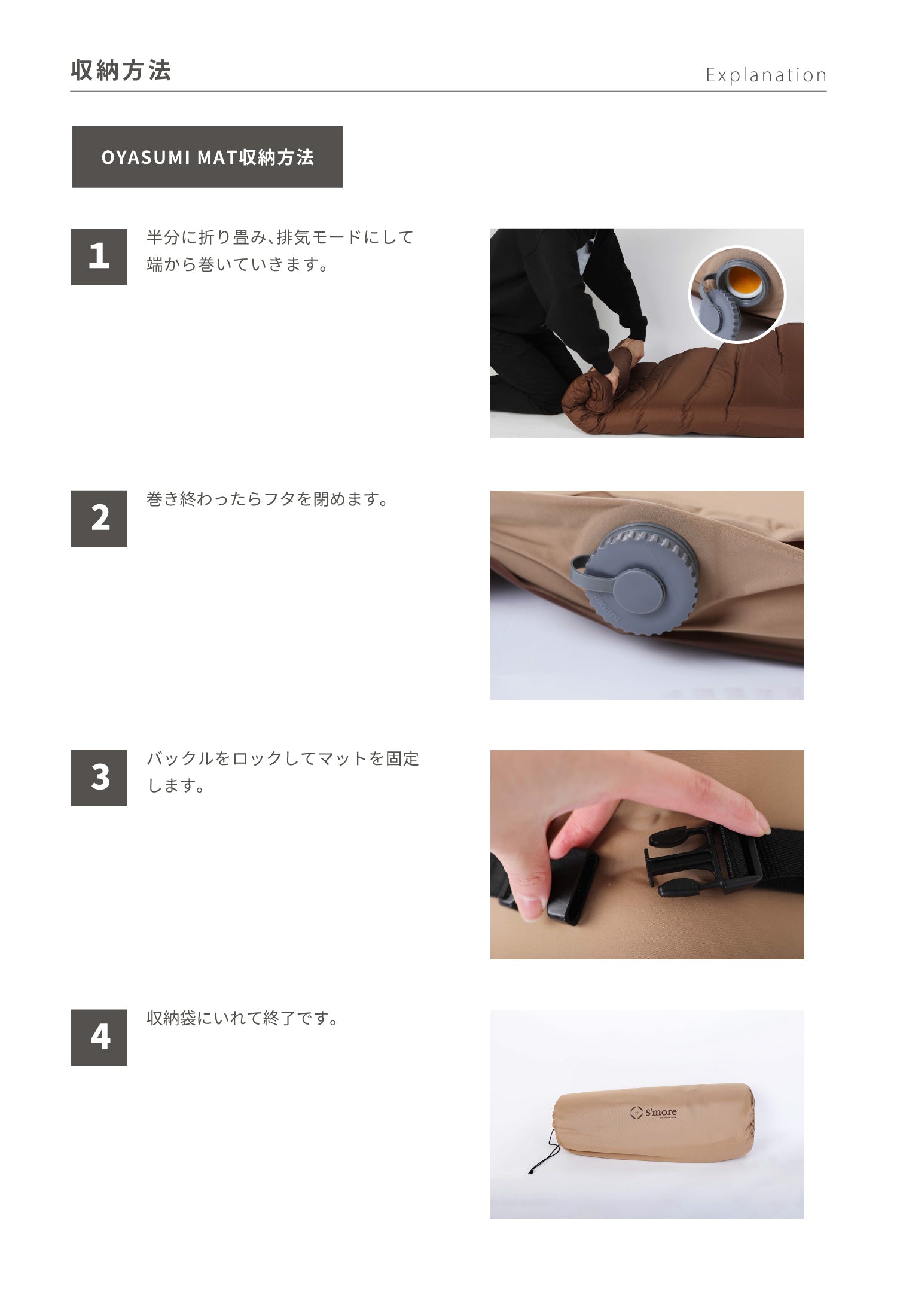 収納方法

Explanation

OYASUMI MAT収納方法

1

半分に折り畳み、排気モードにして端から巻いていきます。

2

巻き終わったらフタを閉めます。

3

バックルをロックしてマットを固定します。

4

収納袋にいれて終了です。

S'more