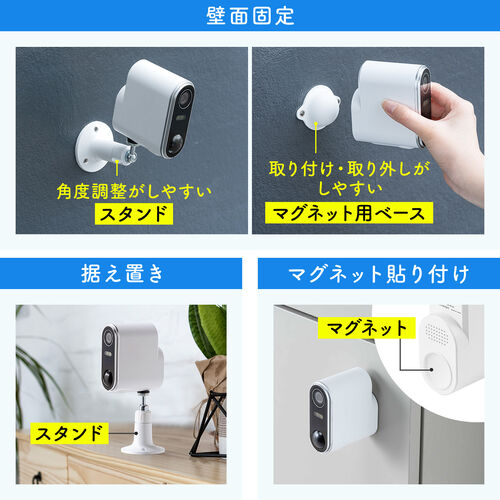 壁面固定

角度調整がしやすい
スタンド

取り付け・取り外しがしやすい
マグネット用ベース

据え置き

スタンド

マグネット貼り付け

マグネット