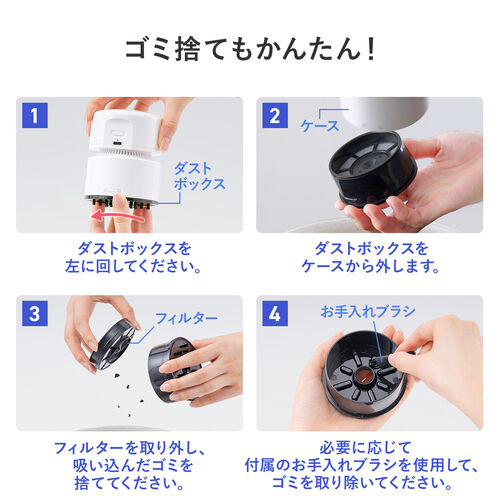 ゴミ捨てもかんたん!

1

ダスト
ボックス

ダストボックスを
左に回してください。

2

ケース

ダストボックスを
ケースから外します。

3

フィルター

フィルターを取り外し、
吸い込んだゴミを
捨ててください。

4

お手入れブラシ

必要に応じて
付属のお手入れブラシを使用して、
ゴミを取り除いてください。