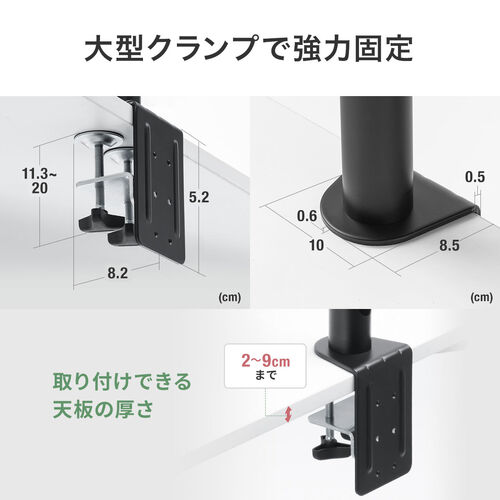 大型クランプで強力固定

11.3~20

5.2

8.2

(cm)

0.5

0.6

10

8.5

(cm)

取り付けできる天板の厚さ

2~9cm まで