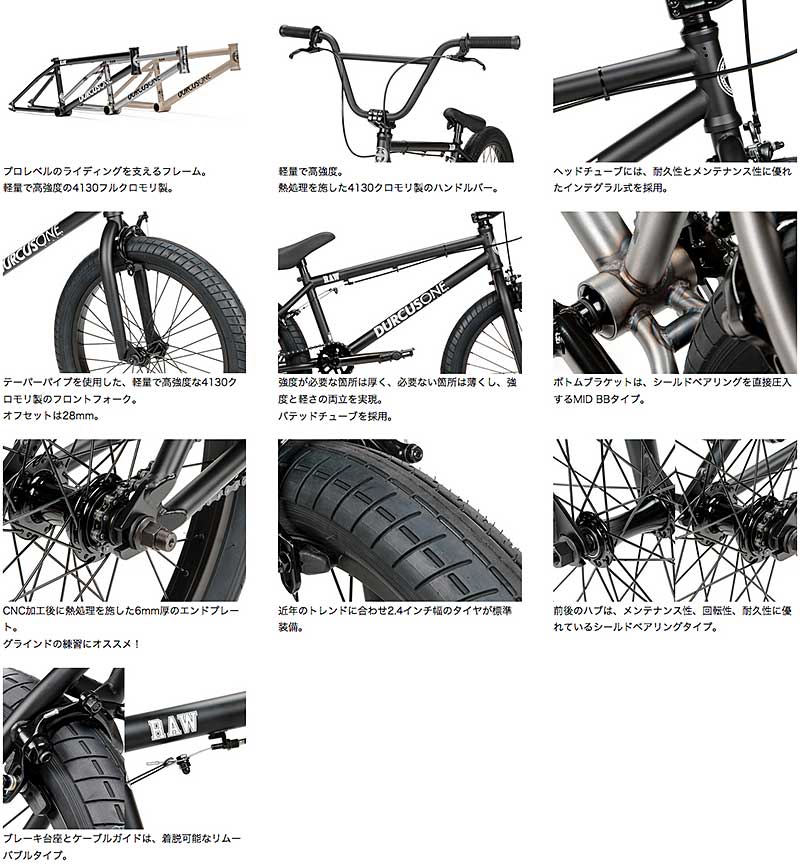 DURCUSONE DURCUSONE

プロレベルのライディングを支えるフレーム。
軽量で高強度の4130フルクロモリ製。

軽量で高強度。
熱処理を施した4130クロモリ製のハンドルバー。

ヘッドチューブには、耐久性とメンテナンス性に優れたインテグラル式を採用。

DURCUSONE

テーパーパイプを使用した、軽量で高強度な4130クロモリ製のフロントフォーク。
オフセットは28mm。

RAW DURCUSONE

強度が必要な箇所は厚く、必要ない箇所は薄くし、強度と軽さの両立を実現。
バテッドチューブを採用。

ボトムブラケットは、シールドベアリングを直接圧入するMID BBタイプ。

CNC加工後に熱処理を施した6mm厚のエンドプレート。
グラインドの練習にオススメ！

近年のトレンドに合わせ2.4インチ幅のタイヤが標準装備。

前後のハブは、メンテナンス性、回転性、耐久性に優れているシールドベアリングタイプ。

RAW

ブレーキ台座とケーブルガイドは、着脱可能なリムーバブルタイプ。