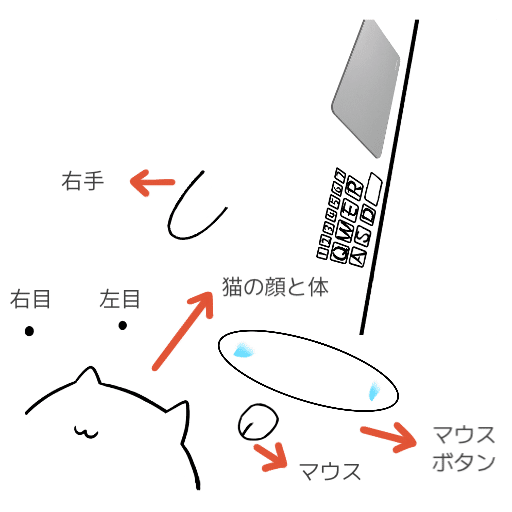 右手

1 2 3 4 5 6 7
Q W E R
A S D

猫の顔と体

右目　左目

マウス

マウス
ボタン