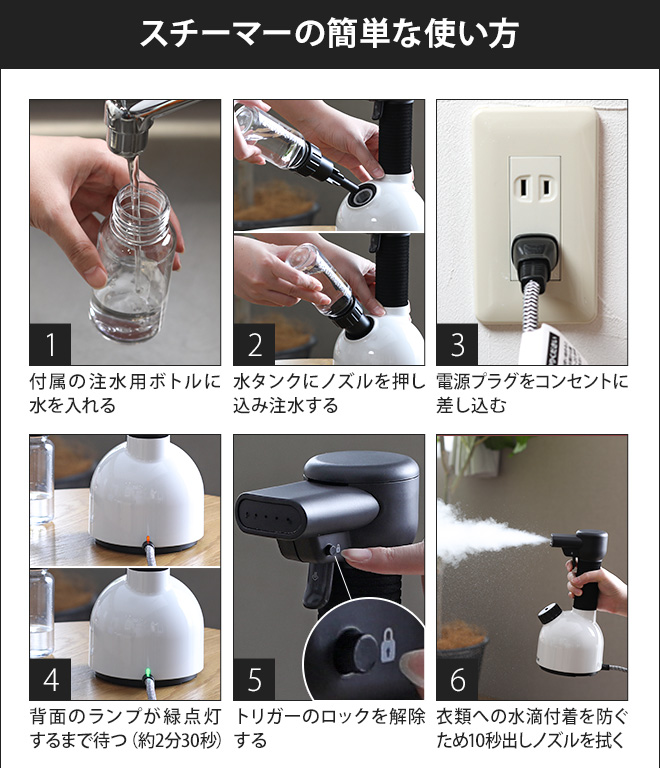 スチーマーの簡単な使い方

1
付属の注水用ボトルに水を入れる

2
水タンクにノズルを押し込み注水する

3
電源プラグをコンセントに差し込む

4
背面のランプが緑点灯するまで待つ（約2分30秒）

5
トリガーのロックを解除する

6
衣類への水滴付着を防ぐため10秒出しノズルを拭く