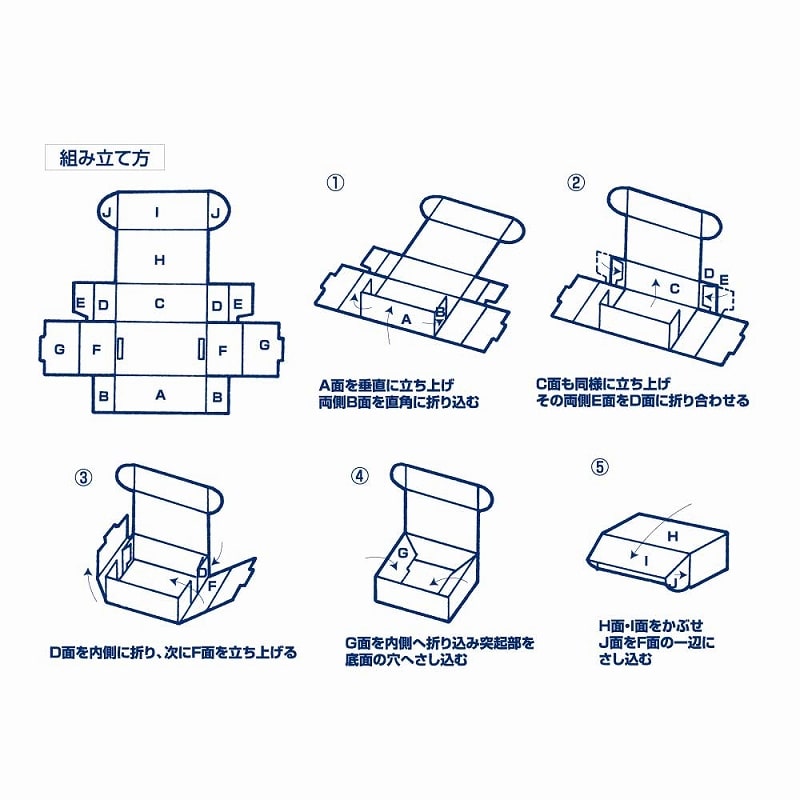 組み立て方

J I J
H
E D C D E
G F F G
B A B

①
A B
A面を垂直に立ち上げ
両側B面を直角に折り込む

②
C D E
C面も同様に立ち上げ
その両側E面をD面に折り合わせる

③
D F
D面を内側に折り、次にF面を立ち上げる

④
G
G面を内側へ折り込み突起部を
底面の穴へさし込む

⑤
H I J
H面・I面をかぶせ
J面をF面の一辺に
さし込む