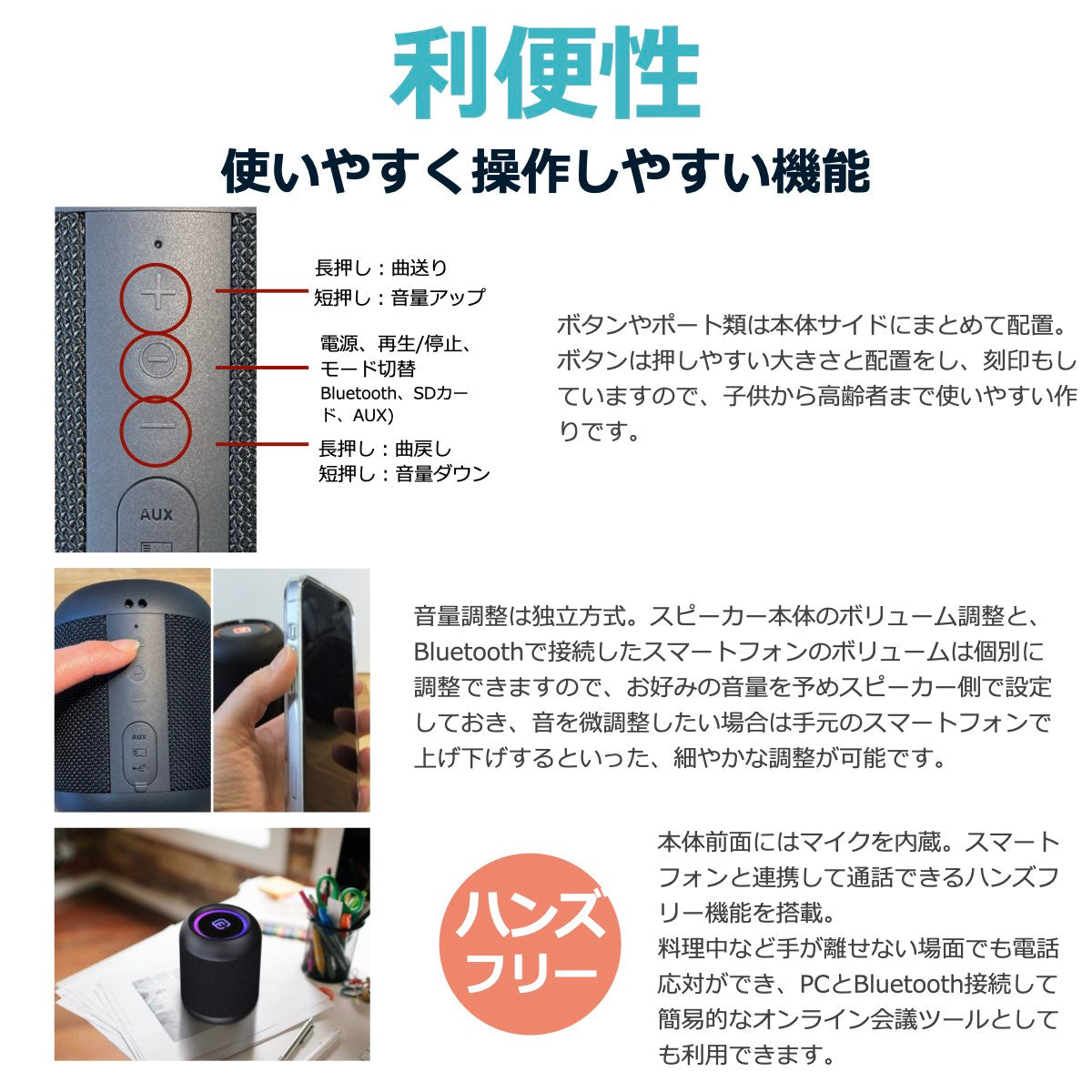 利便性

使いやすく操作しやすい機能

長押し：曲送り
短押し：音量アップ

電源、再生/停止、モード切替
Bluetooth、SDカード、AUX)

長押し：曲戻し
短押し：音量ダウン

AUX

ボタンやポート類は本体サイドにまとめて配置。ボタンは押しやすい大きさと配置をし、刻印もしていますので、子供から高齢者まで使いやすい作りです。

AUX

音量調整は独立方式。スピーカー本体のボリューム調整と、Bluetoothで接続したスマートフォンのボリュームは個別に調整できますので、お好みの音量を予めスピーカー側で設定しておき、音を微調整したい場合は手元のスマートフォンで上げ下げするといった、細やかな調整が可能です。

ハンズフリー

本体前面にはマイクを内蔵。スマートフォンと連携して通話できるハンズフリー機能を搭載。
料理中など手が離せない場面でも電話応対ができ、PCとBluetooth接続して簡易的なオンライン会議ツールとしても利用できます。