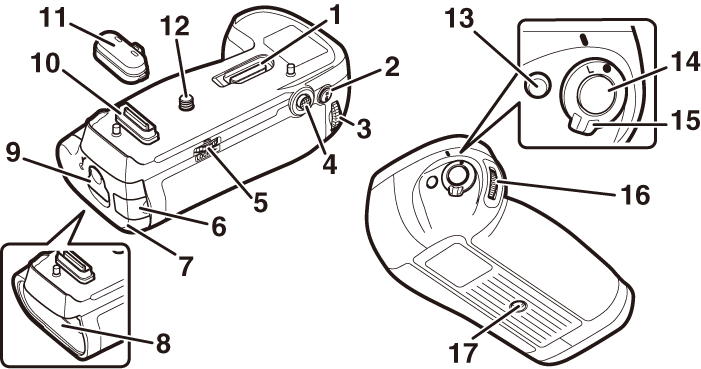 11
12
1
10
2
3
4
9
5
6
7
8
13
14
15
L
16
17