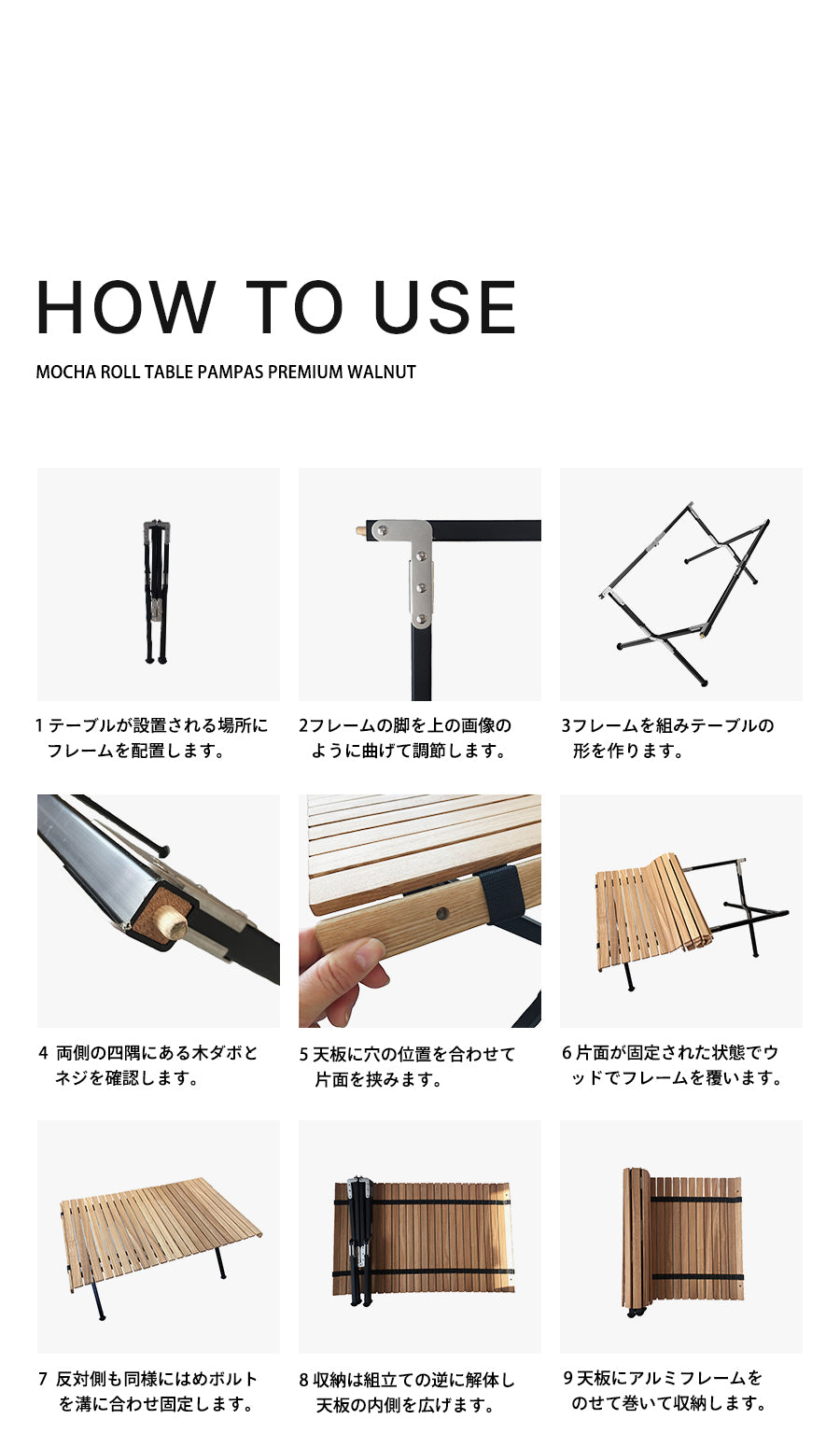 HOW TO USE

MOCHA ROLL TABLE PAMPAS PREMIUM WALNUT

1 テーブルが設置される場所にフレームを配置します。

2フレームの脚を上の画像のように曲げて調節します。

3フレームを組みテーブルの形を作ります。

4 両側の四隅にある木ダボとネジを確認します。

5 天板に穴の位置を合わせて片面を挟みます。

6 片面が固定された状態でウッドでフレームを覆います。

7 反対側も同様にはめボルトを溝に合わせ固定します。

8 収納は組立ての逆に解体し天板の内側を広げます。

9 天板にアルミフレームをのせて巻いて収納します。