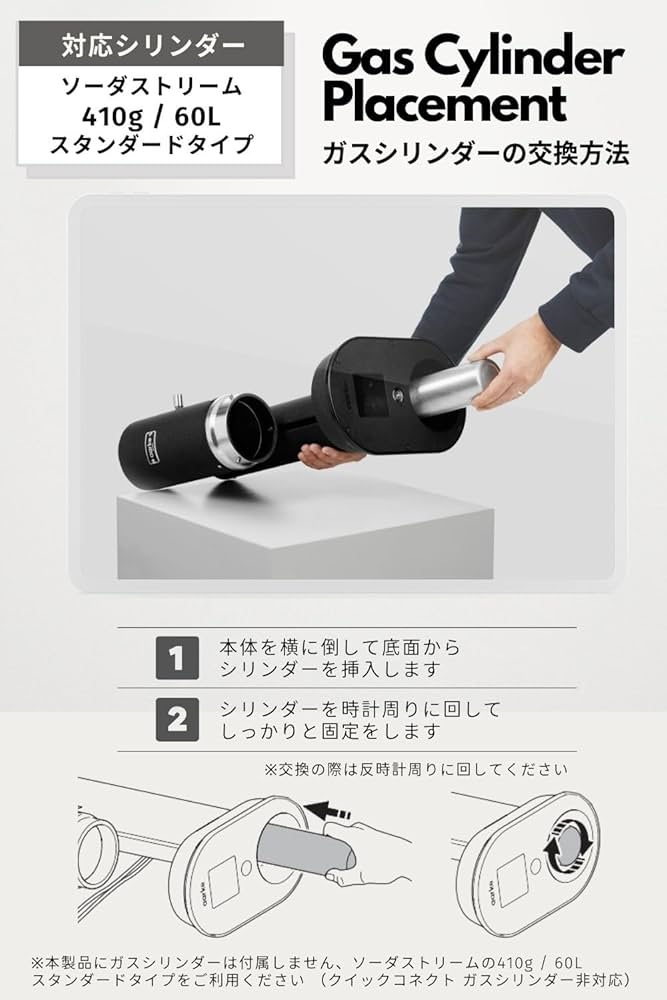 対応シリンダー

ソーダストリーム
410g / 60L
スタンダードタイプ

Gas Cylinder Placement

ガスシリンダーの交換方法

1 本体を横に倒して底面からシリンダーを挿入します

2 シリンダーを時計周りに回してしっかりと固定をします

※交換の際は反時計周りに回してください

※本製品にガスシリンダーは付属しません、ソーダストリームの410g / 60L スタンダードタイプをご利用ください （クイックコネクト ガスシリンダー非対応）