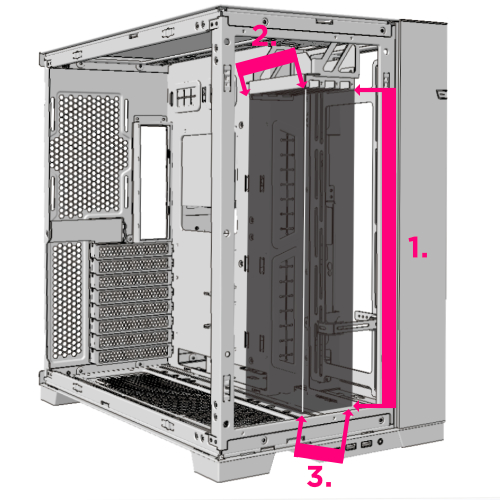 2.

1.

3.