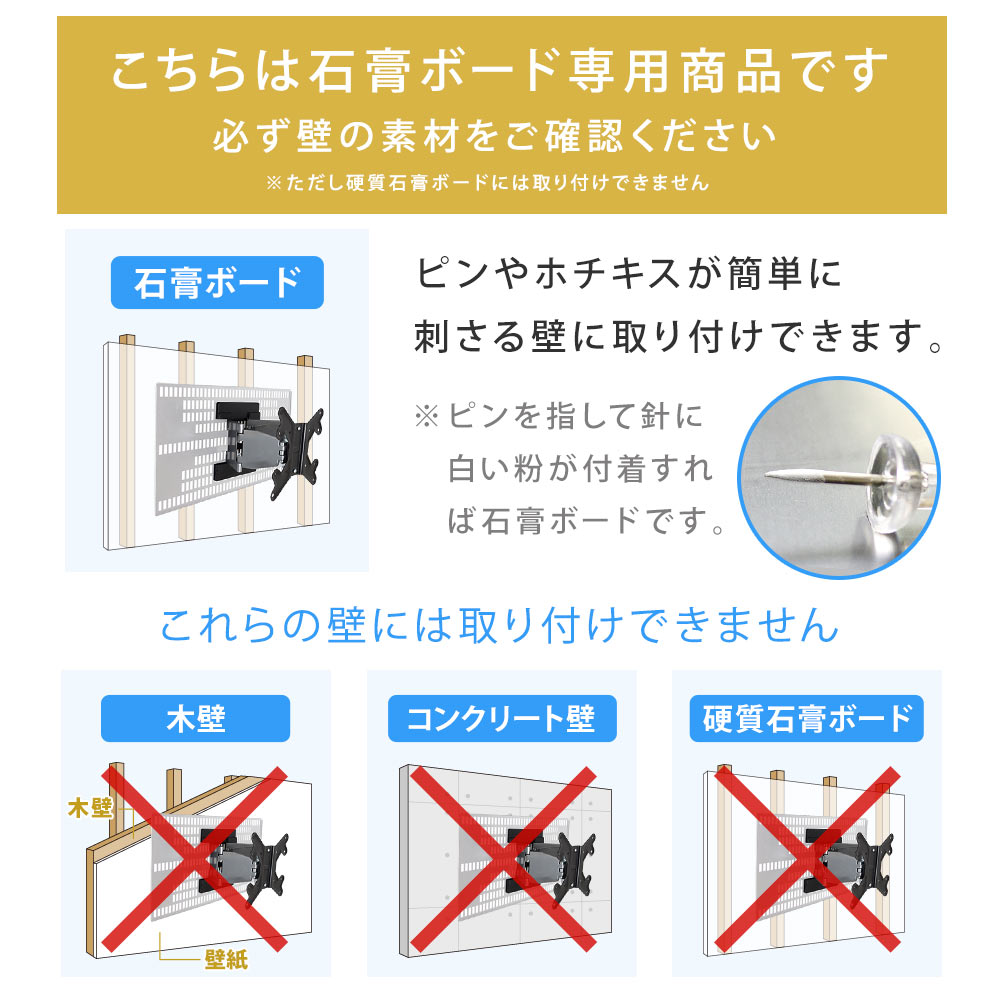 こちらは石膏ボード専用商品です
必ず壁の素材をご確認ください
※ただし硬質石膏ボードには取り付けできません

石膏ボード

ピンやホチキスが簡単に刺さる壁に取り付けできます。

※ピンを指して針に白い粉が付着すれば石膏ボードです。

これらの壁には取り付けできません

木壁

木壁

壁紙

コンクリート壁

硬質石膏ボード