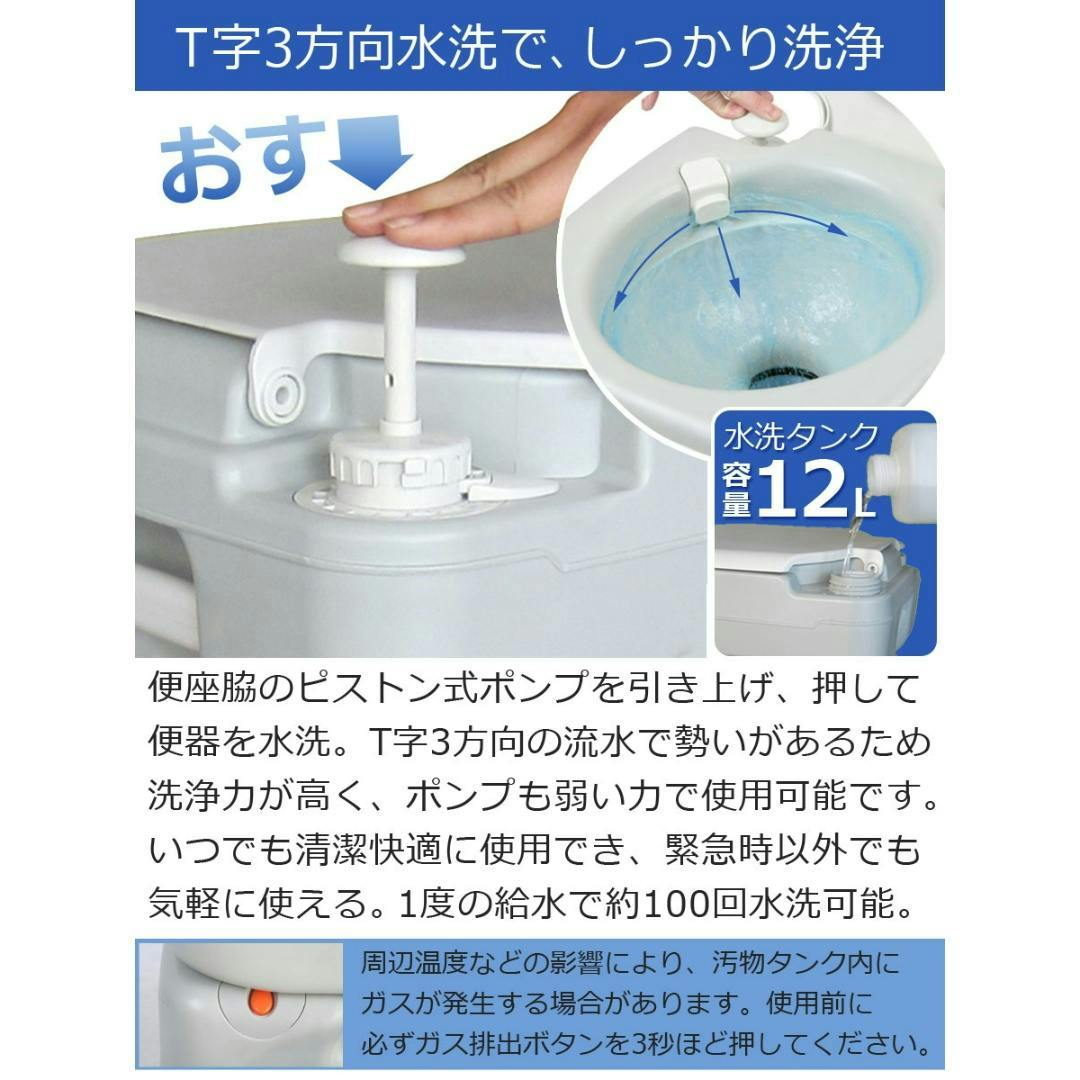 T字3方向水洗で、しっかり洗浄

おす

水洗タンク
容量12L

便座脇のピストン式ポンプを引き上げ、押して便器を水洗。T字3方向の流水で勢いがあるため洗浄力が高く、ポンプも弱い力で使用可能です。いつでも清潔快適に使用でき、緊急時以外でも気軽に使える。1度の給水で約100回水洗可能。

周辺温度などの影響により、汚物タンク内にガスが発生する場合があります。使用前に必ずガス排出ボタンを3秒ほど押してください。