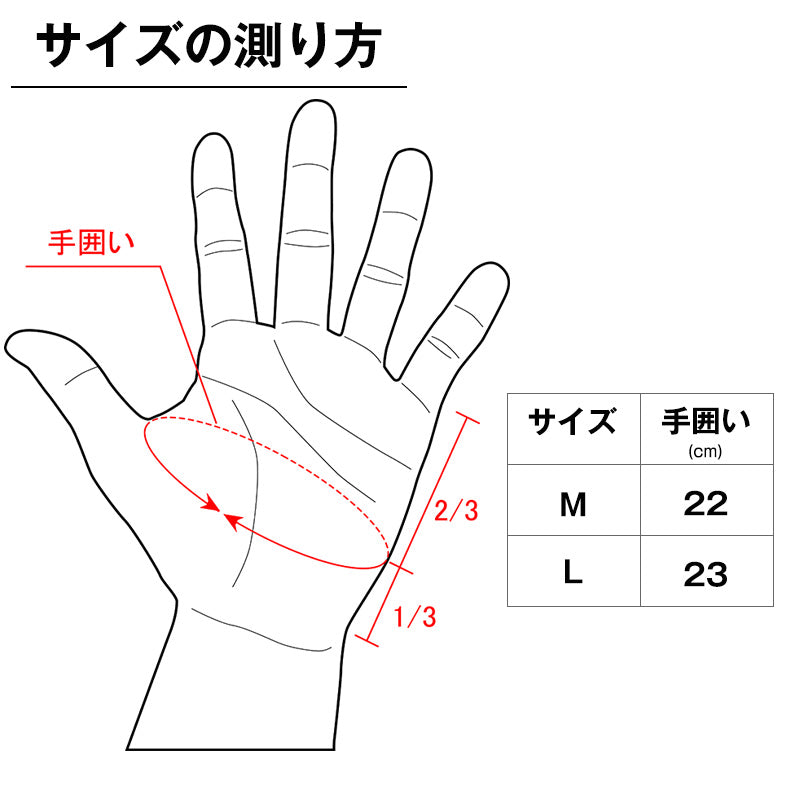 サイズの測り方

手囲い

2/3

1/3

| サイズ | 手囲い (cm) |
|---|---|
| M | 22 |
| L | 23 |