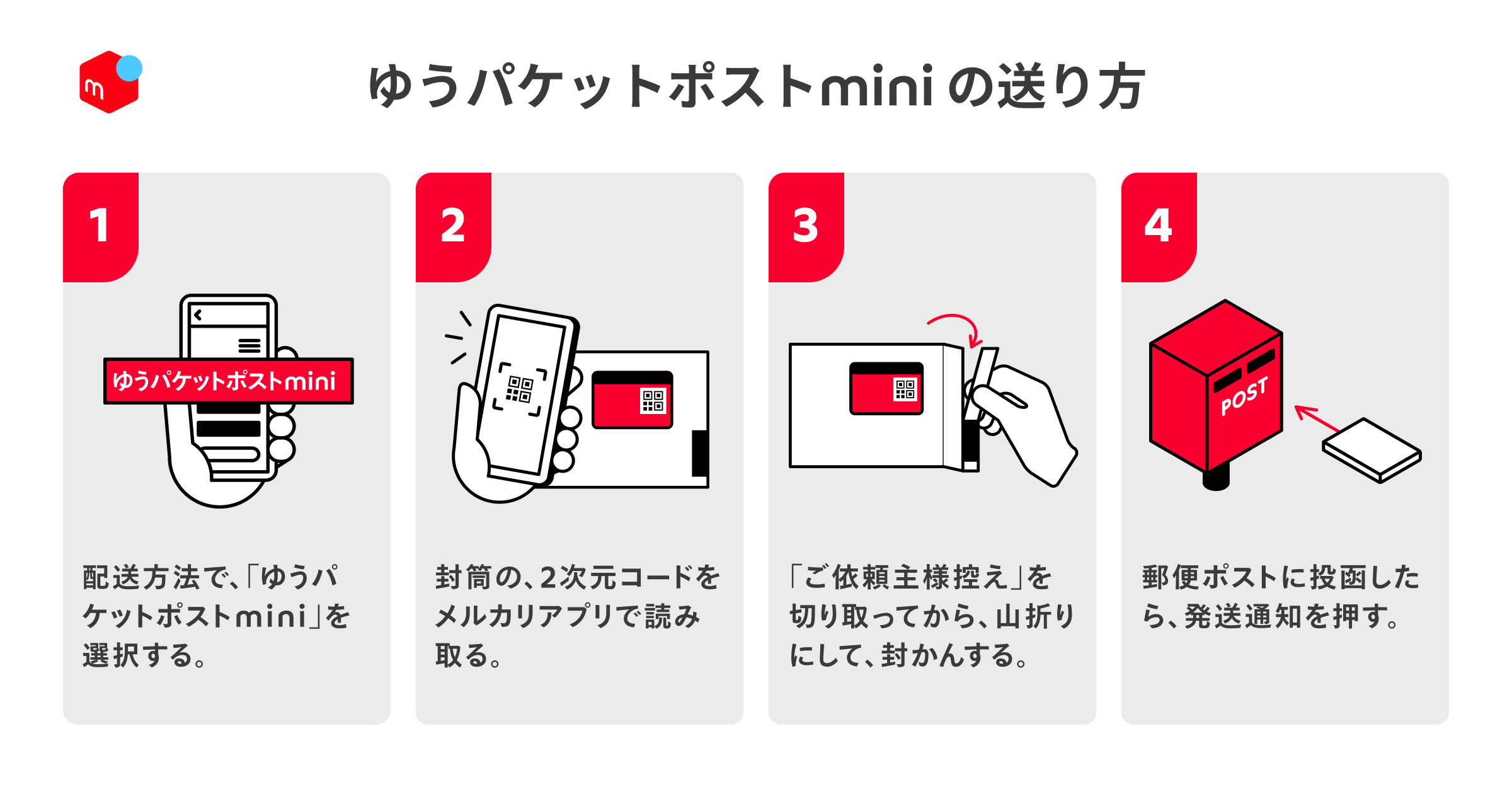 m

ゆうパケットポストmini の送り方

1

ゆうパケットポストmini

配送方法で、「ゆうパケットポストmini」を選択する。

2

封筒の、2次元コードをメルカリアプリで読み取る。

3

「ご依頼主様控え」を切り取ってから、山折りにして、封かんする。

4

POST

郵便ポストに投函したら、発送通知を押す。