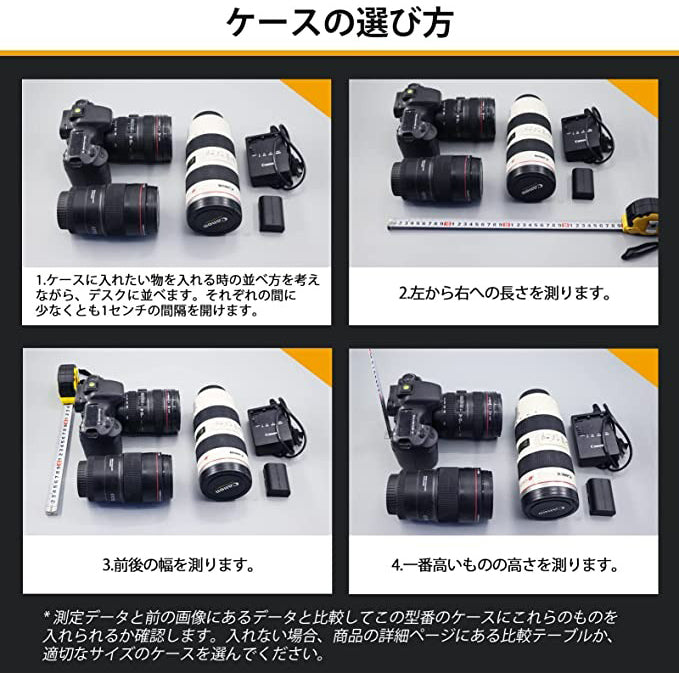 ケースの選び方

1.ケースに入れたい物を入れる時の並べ方を考えながら、デスクに並べます。それぞれの間に少なくとも1センチの間隔を開けます。

2.左から右への長さを測ります。

3.前後の幅を測ります。

4.一番高いものの高さを測ります。

* 測定データと前の画像にあるデータと比較してこの型番のケースにこれらのものを入れられるか確認します。入れない場合、商品の詳細ページにある比較テーブルか、適切なサイズのケースを選んでください。