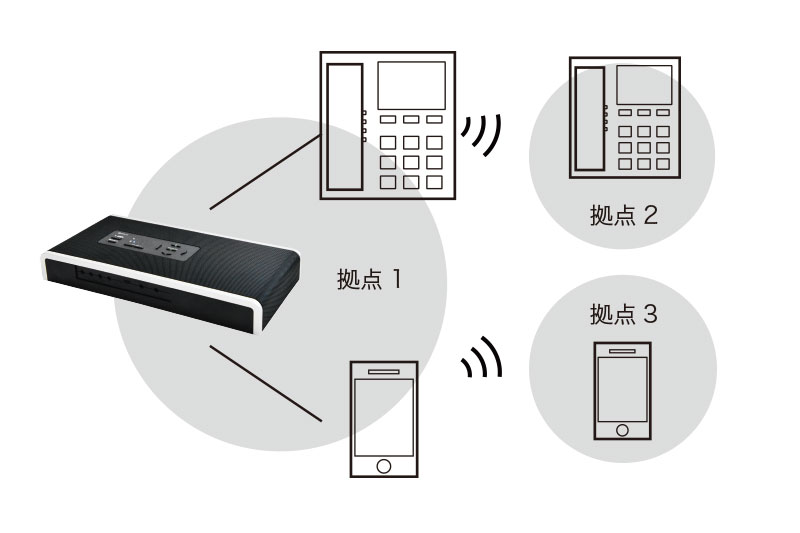 拠点 2

拠点 1

拠点 3