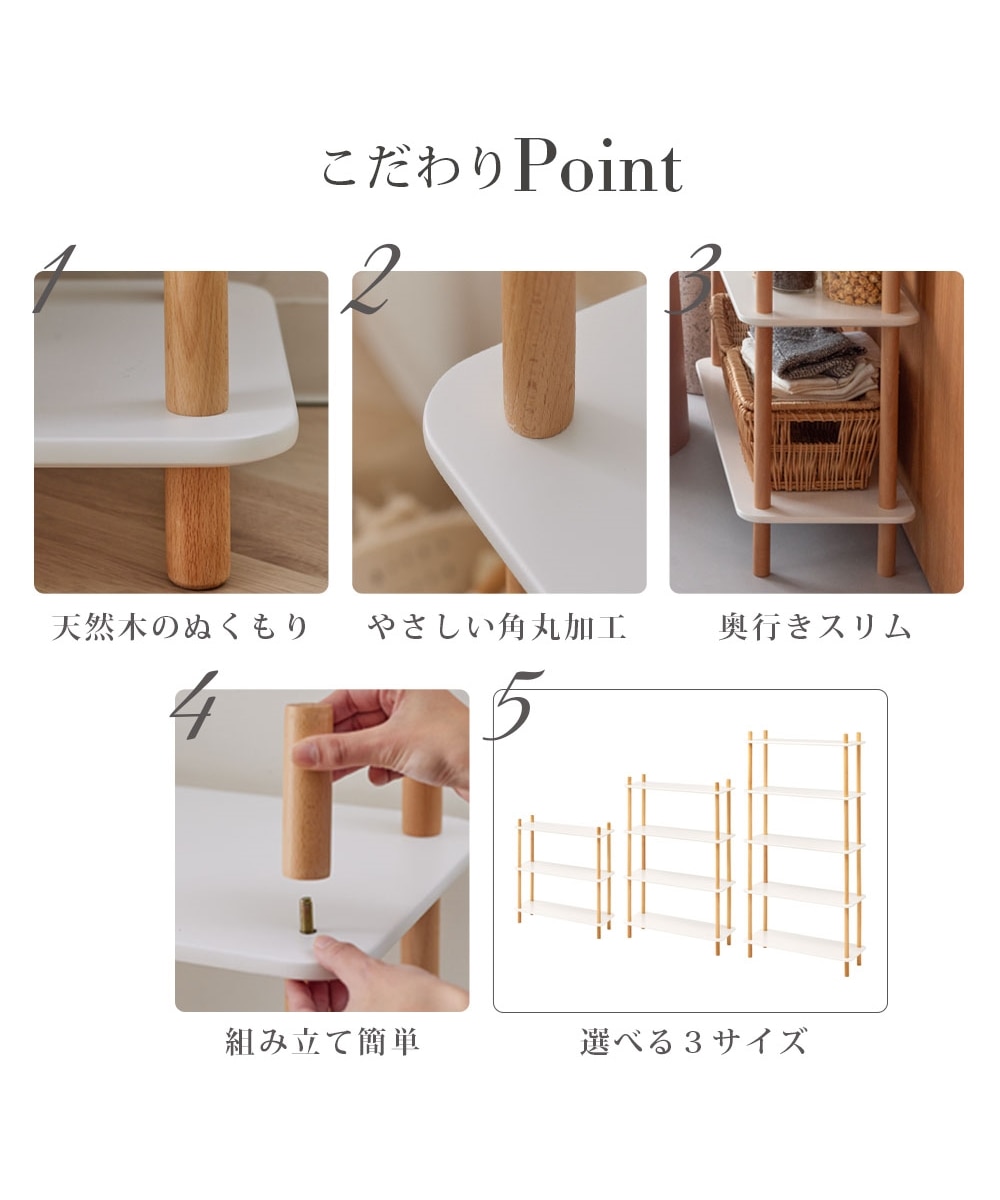 こだわりPoint

1
天然木のぬくもり

2
やさしい角丸加工

3
奥行きスリム

4
組み立て簡単

5
選べる３サイズ