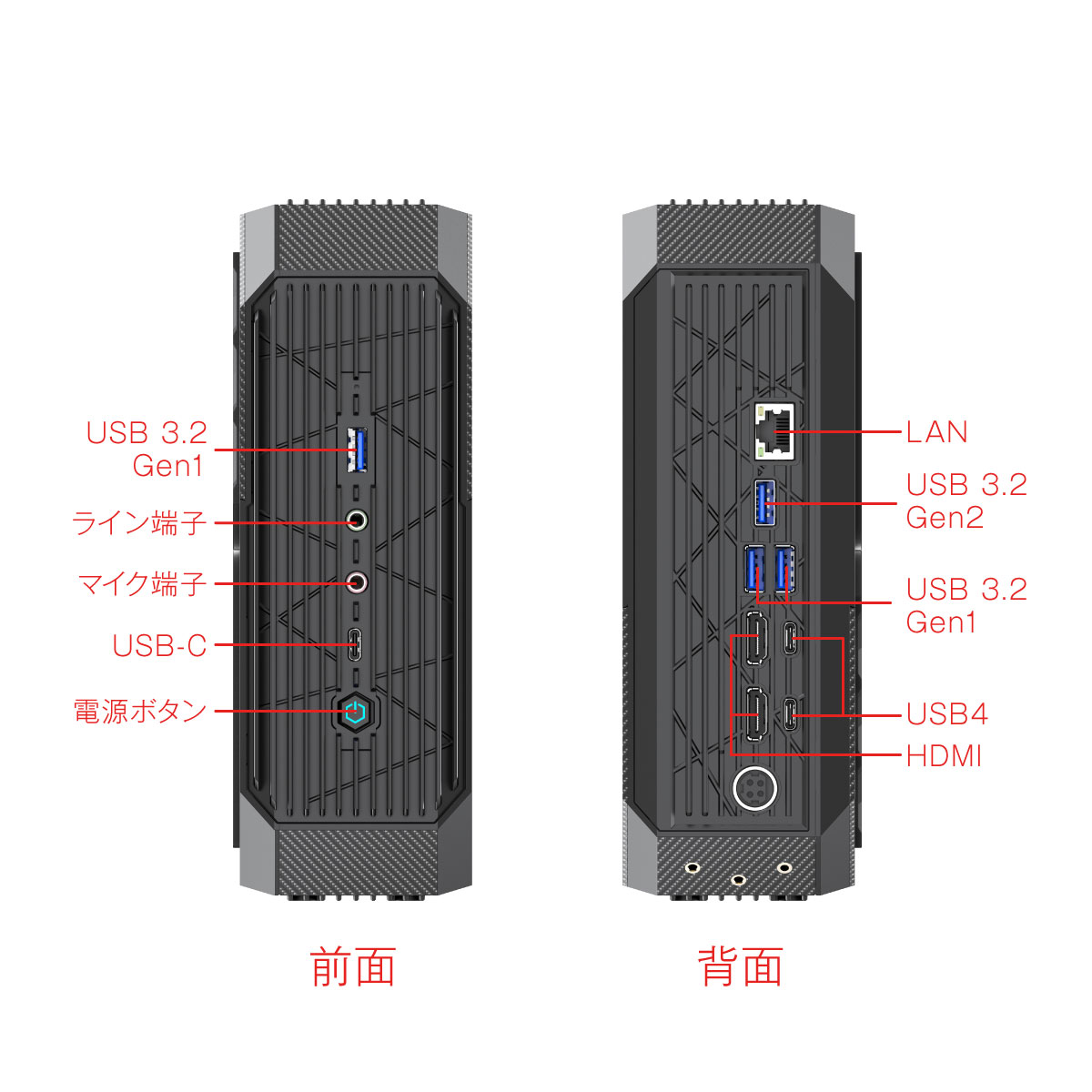 USB 3.2
Gen1

ライン端子

マイク端子

USB-C

電源ボタン

前面

LAN

USB 3.2
Gen2

USB 3.2
Gen1

USB4

HDMI

背面