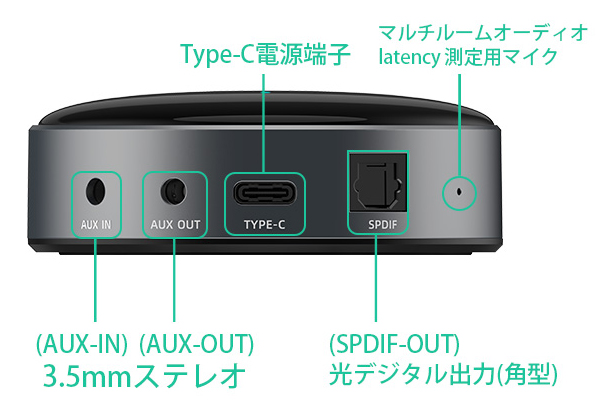 Type-C電源端子

マルチルームオーディオ
latency 測定用マイク

AUX IN

AUX OUT

TYPE-C

SPDIF

(AUX-IN) (AUX-OUT)
3.5mmステレオ

(SPDIF-OUT)
光デジタル出力(角型)