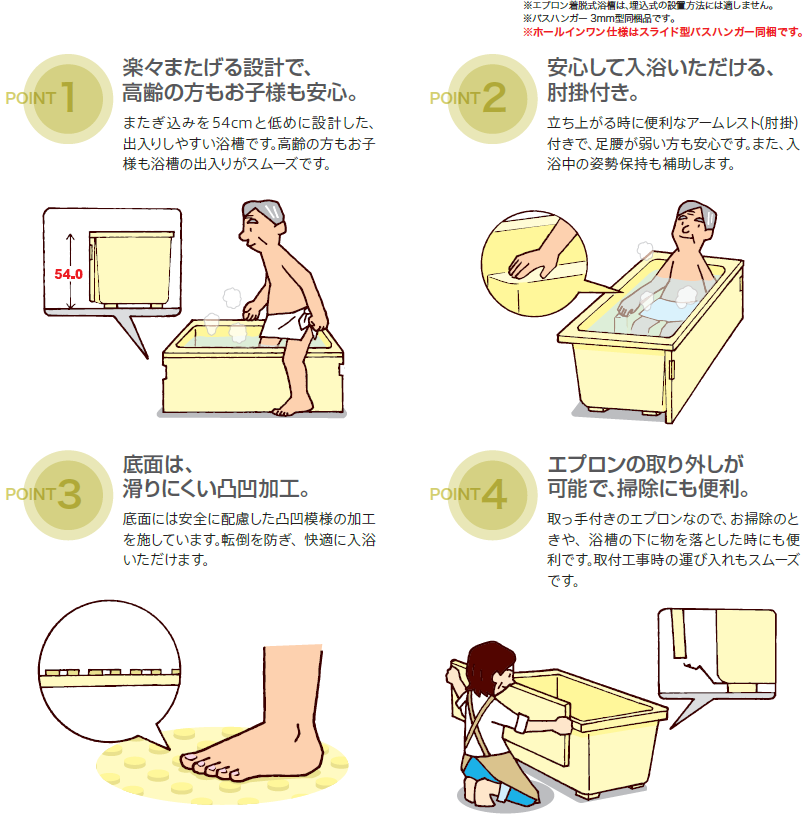 ※エプロン着脱式浴槽は、埋込式の設置方法には適しません。
※バスハンガー 3mm型同梱品です。
※ホールインワン仕様はスライド型バスハンガー同梱です。

POINT 1

楽々またげる設計で、高齢の方もお子様も安心。

またぎ込みを54cmと低めに設計した、出入りしやすい浴槽です。高齢の方もお子様も浴槽の出入りがスムーズです。

54.0

POINT 2

安心して入浴いただける、肘掛付き。

立ち上がる時に便利なアームレスト(肘掛)付きで、足腰が弱い方も安心です。また、入浴中の姿勢保持も補助します。

POINT 3

底面は、滑りにくい凸凹加工。

底面には安全に配慮した凸凹模様の加工を施しています。転倒を防ぎ、快適に入浴いただけます。

POINT 4

エプロンの取り外しが可能で、掃除にも便利。

取っ手付きのエプロンなので、お掃除のときや、浴槽の下に物を落とした時にも便利です。取付工事時の運び入れもスムーズです。