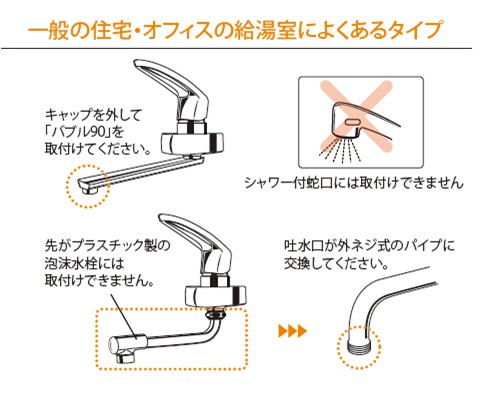 一般の住宅・オフィスの給湯室によくあるタイプ

キャップを外して「バブル90」を取付けてください。

シャワー付蛇口には取付けできません

先がプラスチック製の泡沫水栓には取付けできません。

吐水口が外ネジ式のパイプに交換してください。