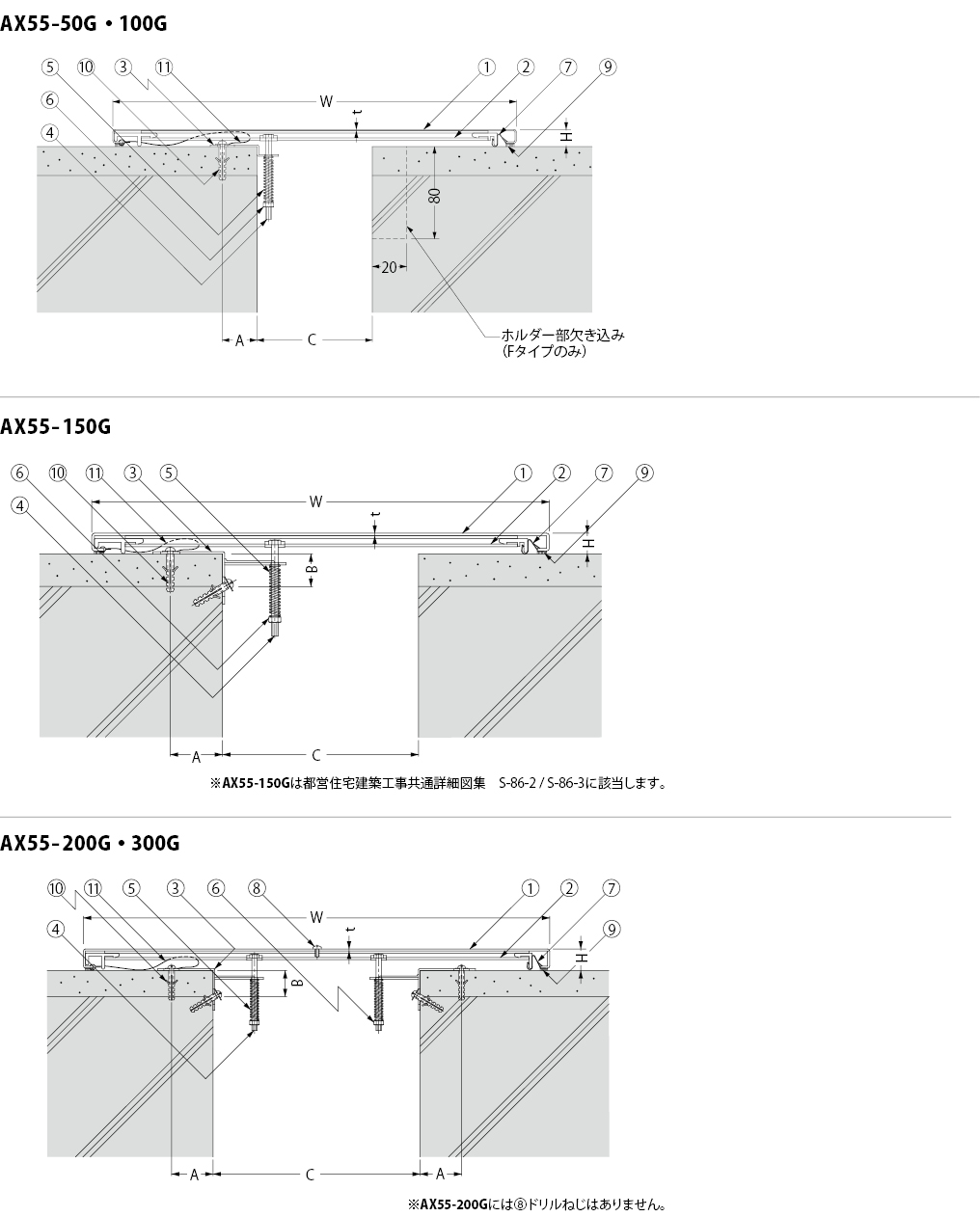 AX55-50G・100G

⑤ ⑩ ③ ⑪ ① ② ⑦ ⑨
⑥
④
W
t
H
80
20
A C
ホルダー部欠き込み
(Fタイプのみ)

AX55-150G

⑥ ⑩ ⑪ ③ ⑤ ① ② ⑦ ⑨
④
W
t
H
B
A C
※AX55-150Gは都営住宅建築工事共通詳細図集 S-86-2 / S-86-3に該当します。

AX55-200G・300G

⑩ ⑪ ⑤ ③ ⑥ ⑧ ① ② ⑦
④ ⑨
W
t
H
B
A C A
※AX55-200Gには⑧ドリルねじはありません。