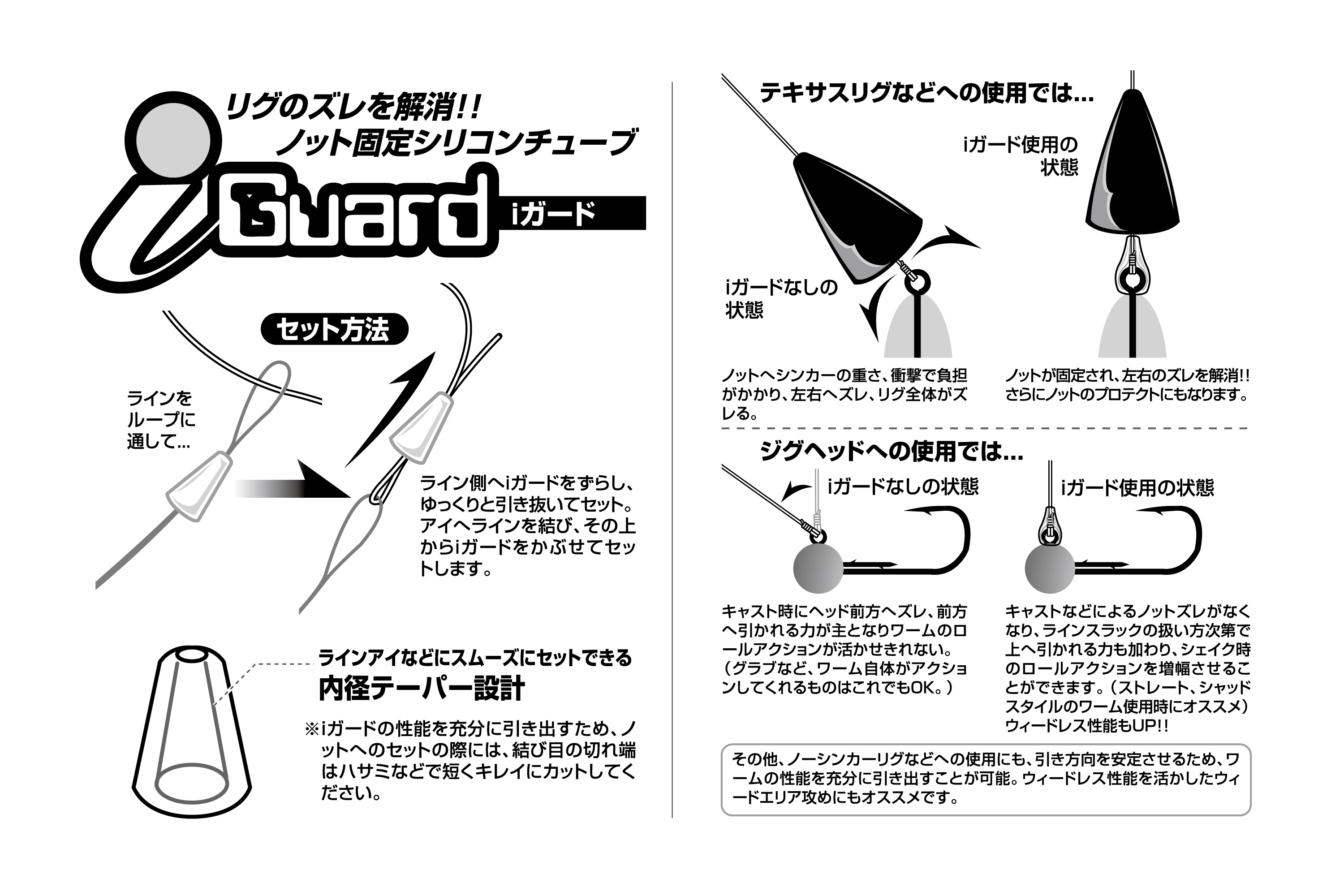 リグのズレを解消!!
ノット固定シリコンチューブ

iGuard iガード

セット方法

ラインをループに通して...

ライン側へiガードをずらし、ゆっくりと引き抜いてセット。アイへラインを結び、その上からiガードをかぶせてセットします。

ラインアイなどにスムーズにセットできる
内径テーパー設計

※iガードの性能を充分に引き出すため、ノットへのセットの際には、結び目の切れ端はハサミなどで短くキレイにカットしてください。

テキサスリグなどへの使用では...

iガードなしの状態

iガード使用の状態

ノットへシンカーの重さ、衝撃で負担がかかり、左右へズレ、リグ全体がズレる。

ノットが固定され、左右のズレを解消!!さらにノットのプロテクトにもなります。

ジグヘッドへの使用では...

iガードなしの状態

iガード使用の状態

キャスト時にヘッド前方へズレ、前方へ引かれる力が主となりワームのロールアクションが活かせきれない。（グラブなど、ワーム自体がアクションしてくれるものはこれでもOK。）

キャストなどによるノットズレがなくなり、ラインスラックの扱い方次第で上へ引かれる力も加わり、シェイク時のロールアクションを増幅させることができます。（ストレート、シャッドスタイルのワーム使用時にオススメ）ウィードレス性能もUP!!

その他、ノーシンカーリグなどへの使用にも、引き方向を安定させるため、ワームの性能を充分に引き出すことが可能。ウィードレス性能を活かしたウィードエリア攻めにもオススメです。