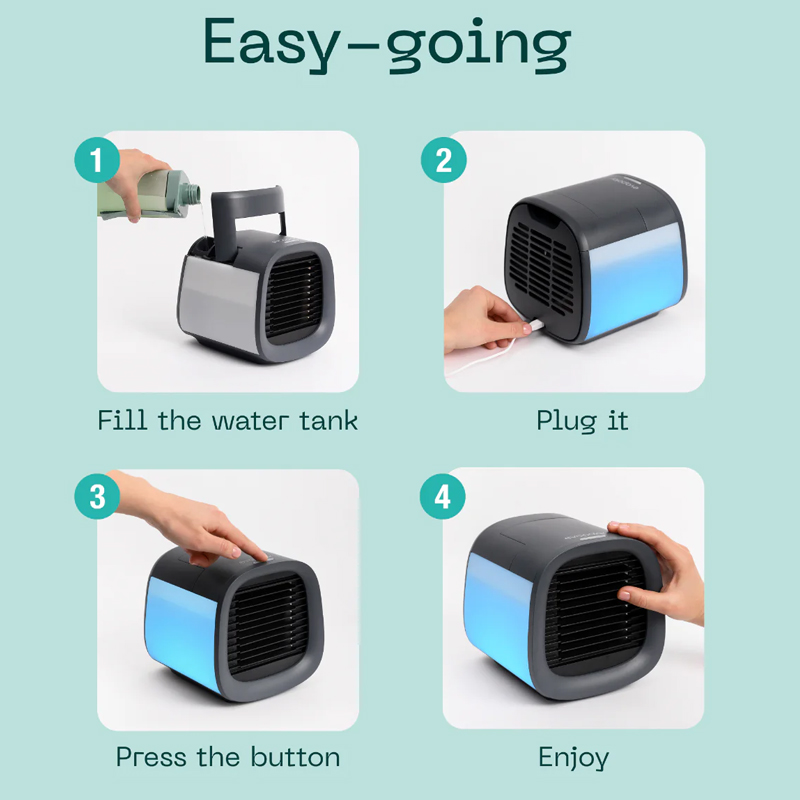 Easy-going

1

Fill the water tank

2

Plug it

3

Press the button

4

Enjoy