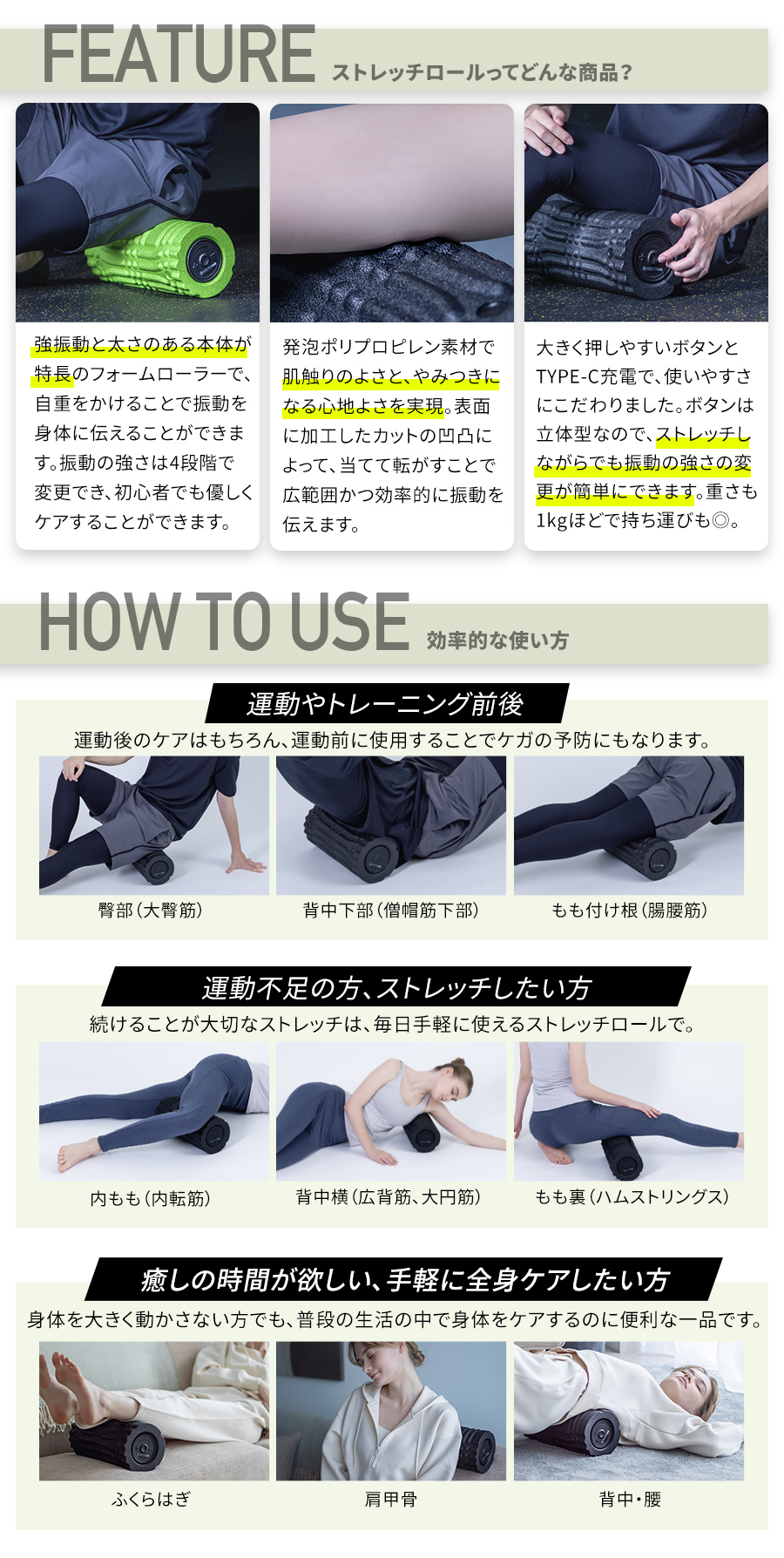 FEATURE ストレッチロールってどんな商品？

強振動と太さのある本体が特長のフォームローラーで、自重をかけることで振動を身体に伝えることができます。振動の強さは4段階で変更でき、初心者でも優しくケアすることができます。

発泡ポリプロピレン素材で肌触りのよさと、やみつきになる心地よさを実現。表面に加工したカットの凹凸によって、当てて転がすことで広範囲かつ効率的に振動を伝えます。

大きく押しやすいボタンとTYPE-C充電で、使いやすさにこだわりました。ボタンは立体型なので、ストレッチしながらでも振動の強さの変更が簡単にできます。重さも1kgほどで持ち運びも◎。

HOW TO USE 効率的な使い方

運動やトレーニング前後

運動後のケアはもちろん、運動前に使用することでケガの予防にもなります。

臀部（大臀筋）

背中下部（僧帽筋下部）

もも付け根（腸腰筋）

運動不足の方、ストレッチしたい方

続けることが大切なストレッチは、毎日手軽に使えるストレッチロールで。

内もも（内転筋）

背中横（広背筋、大円筋）

もも裏（ハムストリングス）

癒しの時間が欲しい、手軽に全身ケアしたい方

身体を大きく動かさない方でも、普段の生活の中で身体をケアするのに便利な一品です。

ふくらはぎ

肩甲骨

背中・腰