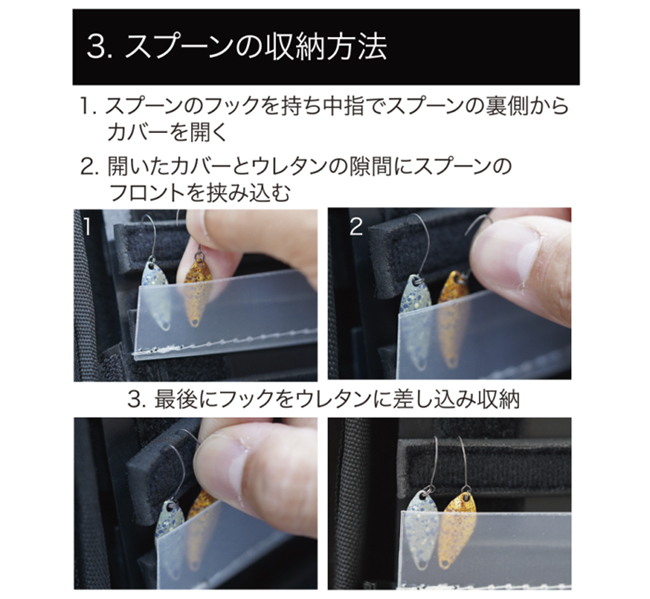 3. スプーンの収納方法

1. スプーンのフックを持ち中指でスプーンの裏側からカバーを開く

2. 開いたカバーとウレタンの隙間にスプーンのフロントを挟み込む

1

2

3. 最後にフックをウレタンに差し込み収納