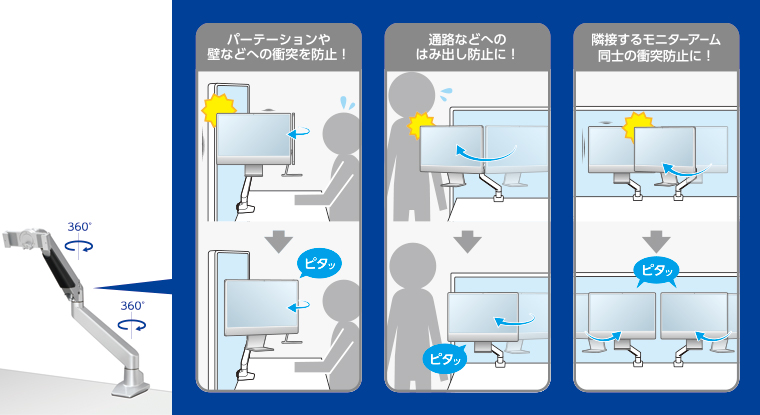 360°

360°

パーテーションや
壁などへの衝突を防止！

ピタッ

通路などへの
はみ出し防止に！

ピタッ

隣接するモニターアーム
同士の衝突防止に！

ピタッ