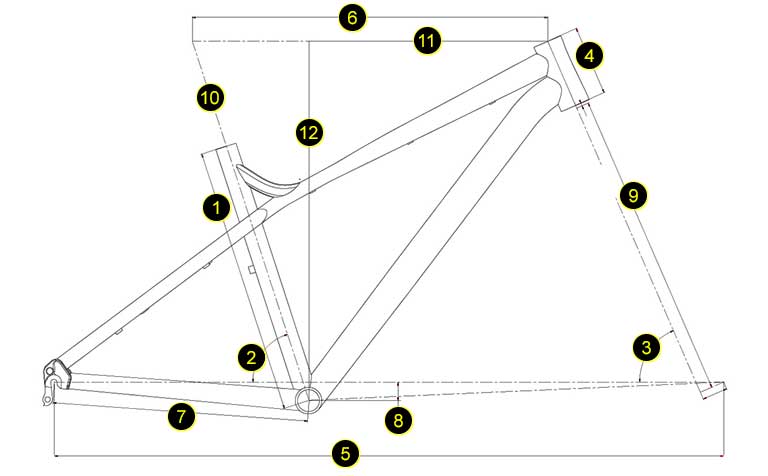 6
11
4
10
12
1
9
2
3
7
8
5