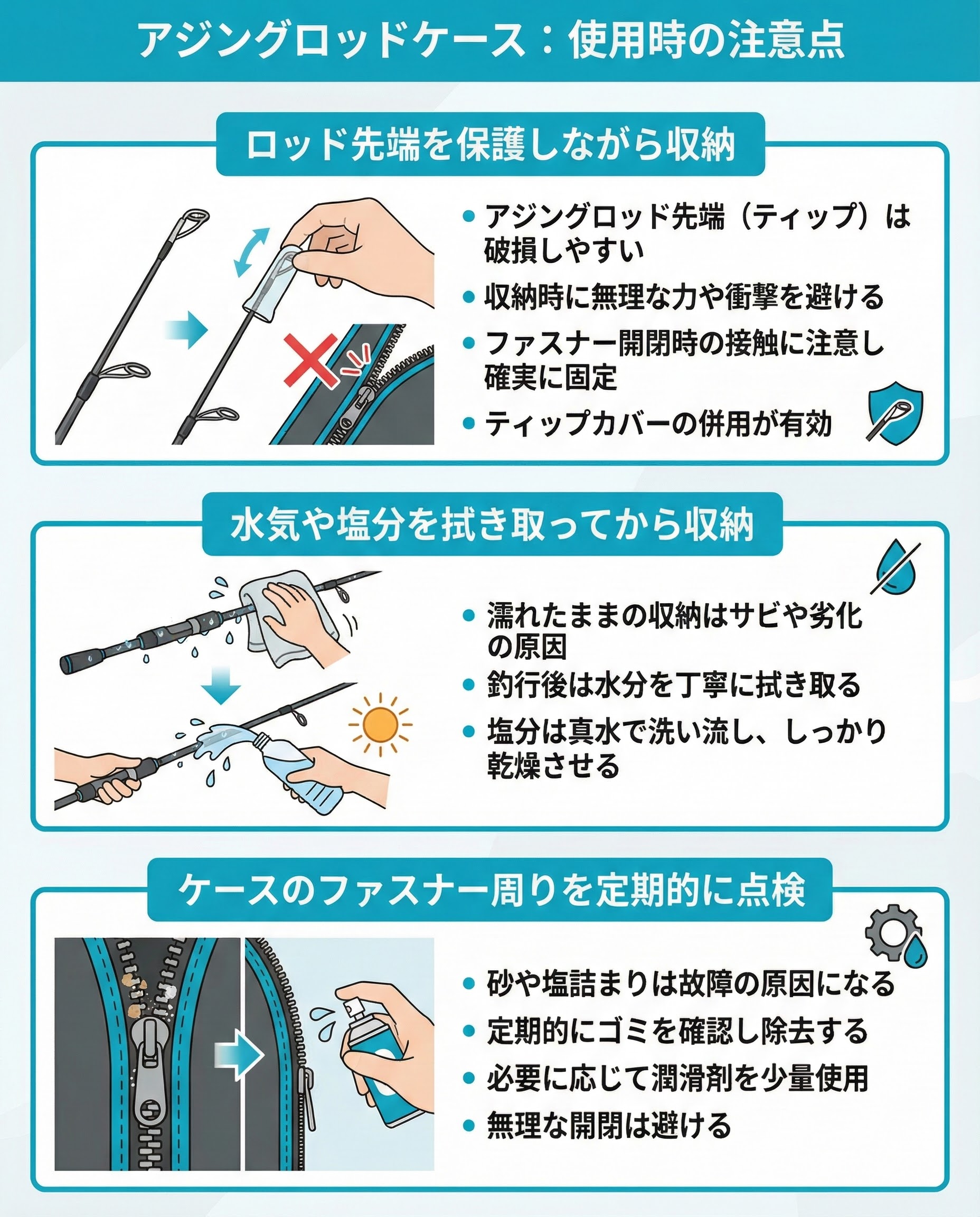 アジングロッドケース：使用時の注意点

ロッド先端を保護しながら収納

• アジングロッド先端（ティップ）は破損しやすい
• 収納時に無理な力や衝撃を避ける
• ファスナー開閉時の接触に注意し確実に固定
• ティップカバーの併用が有効

水気や塩分を拭き取ってから収納

• 濡れたままの収納はサビや劣化の原因
• 釣行後は水分を丁寧に拭き取る
• 塩分は真水で洗い流し、しっかり乾燥させる

ケースのファスナー周りを定期的に点検

• 砂や塩詰まりは故障の原因になる
• 定期的にゴミを確認し除去する
• 必要に応じて潤滑剤を少量使用
• 無理な開閉は避ける