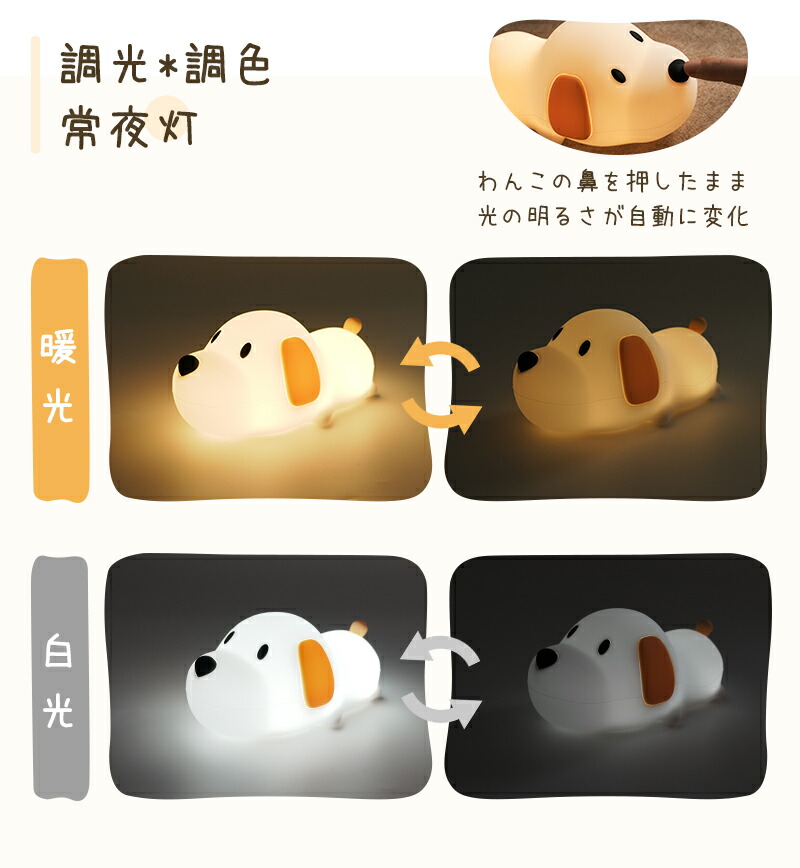 調光*調色
常夜灯

わんこの鼻を押したまま
光の明るさが自動に変化

暖光

白光