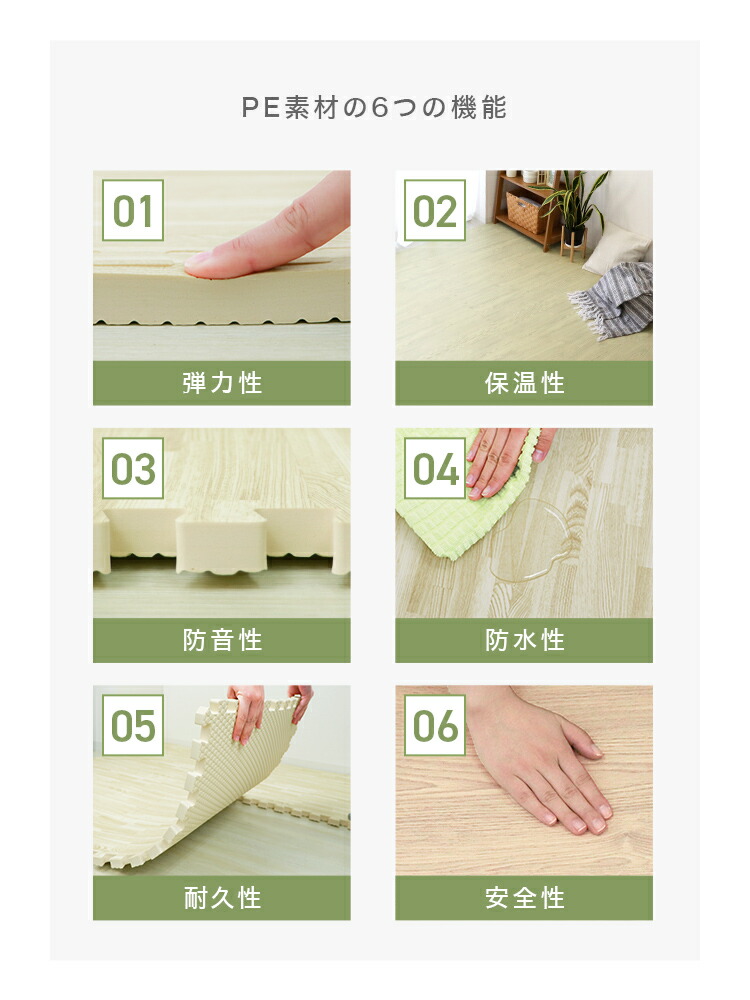 PE素材の6つの機能

01

弾力性

02

保温性

03

防音性

04

防水性

05

耐久性

06

安全性