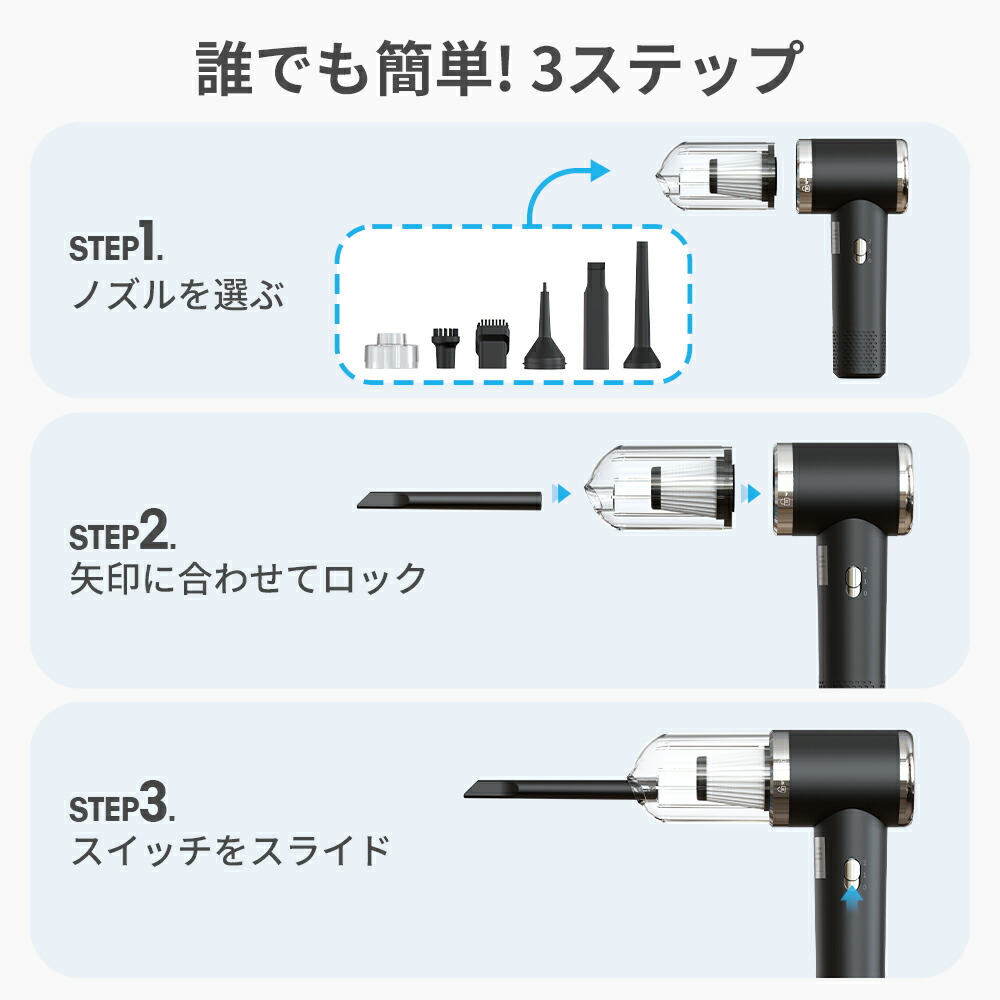 誰でも簡単! 3ステップ

STEP1.
ノズルを選ぶ

STEP2.
矢印に合わせてロック

STEP3.
スイッチをスライド