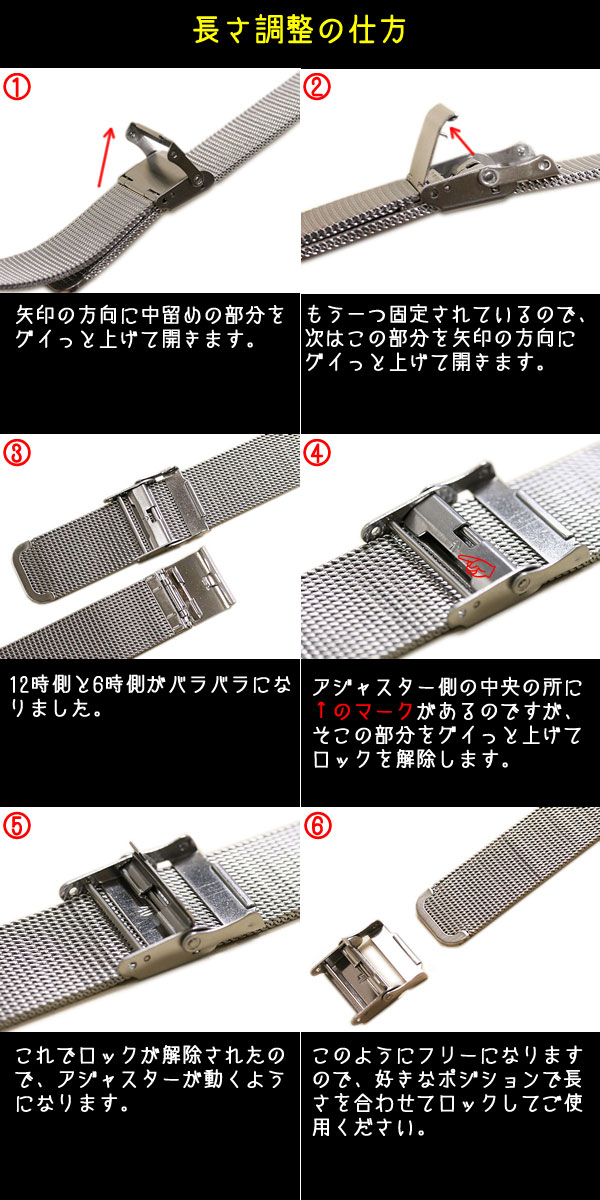 長さ調整の仕方

①

矢印の方向に中留めの部分をグイっと上げて開きます。

②

もう一つ固定されているので、次はこの部分を矢印の方向にグイっと上げて開きます。

③

12時側と6時側がバラバラになりました。

④

アジャスター側の中央の所に↑のマークがあるのですが、そこの部分をグイっと上げてロックを解除します。

⑤

これでロックが解除されたので、アジャスターが動くようになります。

⑥

このようにフリーになりますので、好きなポジションで長さを合わせてロックしてご使用ください。