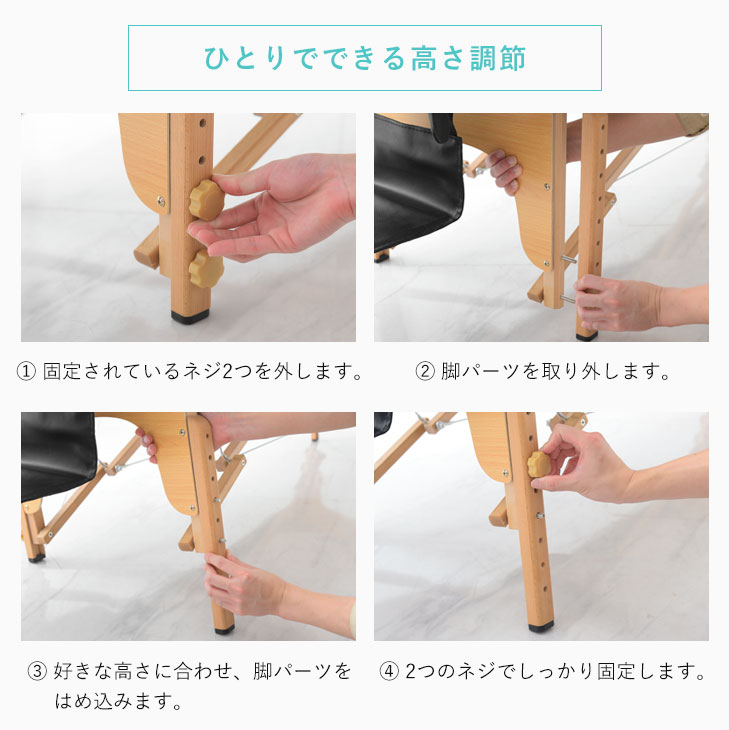 ひとりでできる高さ調節

① 固定されているネジ2つを外します。

② 脚パーツを取り外します。

③ 好きな高さに合わせ、脚パーツをはめ込みます。

④ 2つのネジでしっかり固定します。