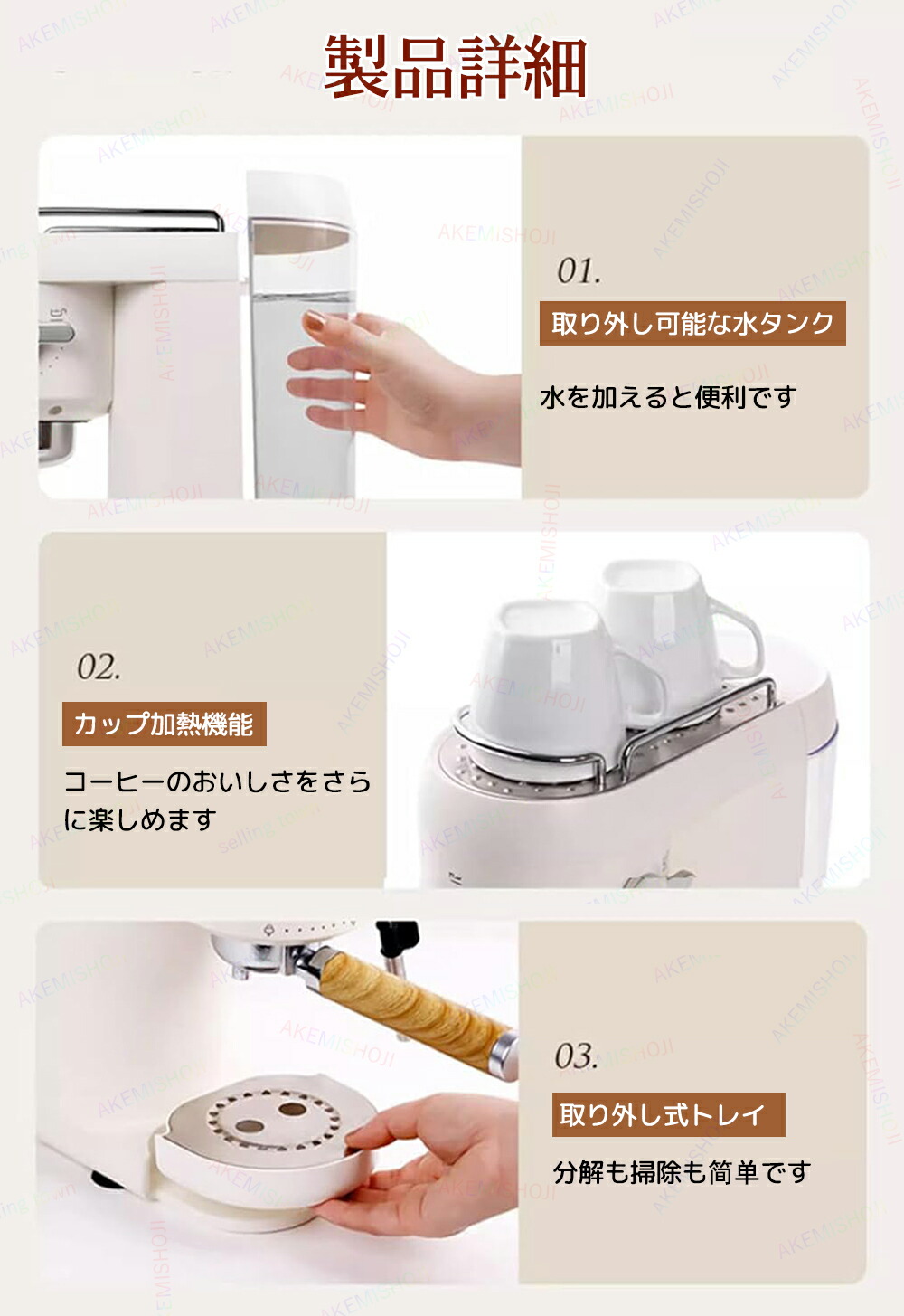 製品詳細

01.
取り外し可能な水タンク
水を加えると便利です

02.
カップ加熱機能
コーヒーのおいしさをさらに楽しめます

03.
取り外し式トレイ
分解も掃除も簡単です

AKEMISHOJI