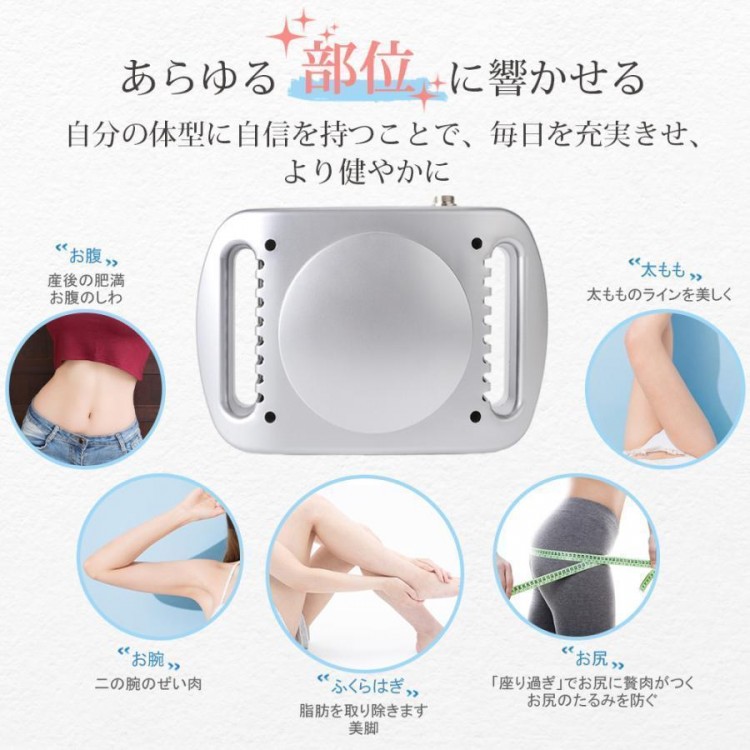 あらゆる部位に響かせる
自分の体型に自信を持つことで、毎日を充実きせ、より健やかに

“お腹”
産後の肥満
お腹のしわ

“太もも”
太もものラインを美しく

“お腕”
二の腕のぜい肉

“ふくらはぎ”
脂肪を取り除きます
美脚

“お尻”
「座り過ぎ」でお尻に贅肉がつく
お尻のたるみを防ぐ