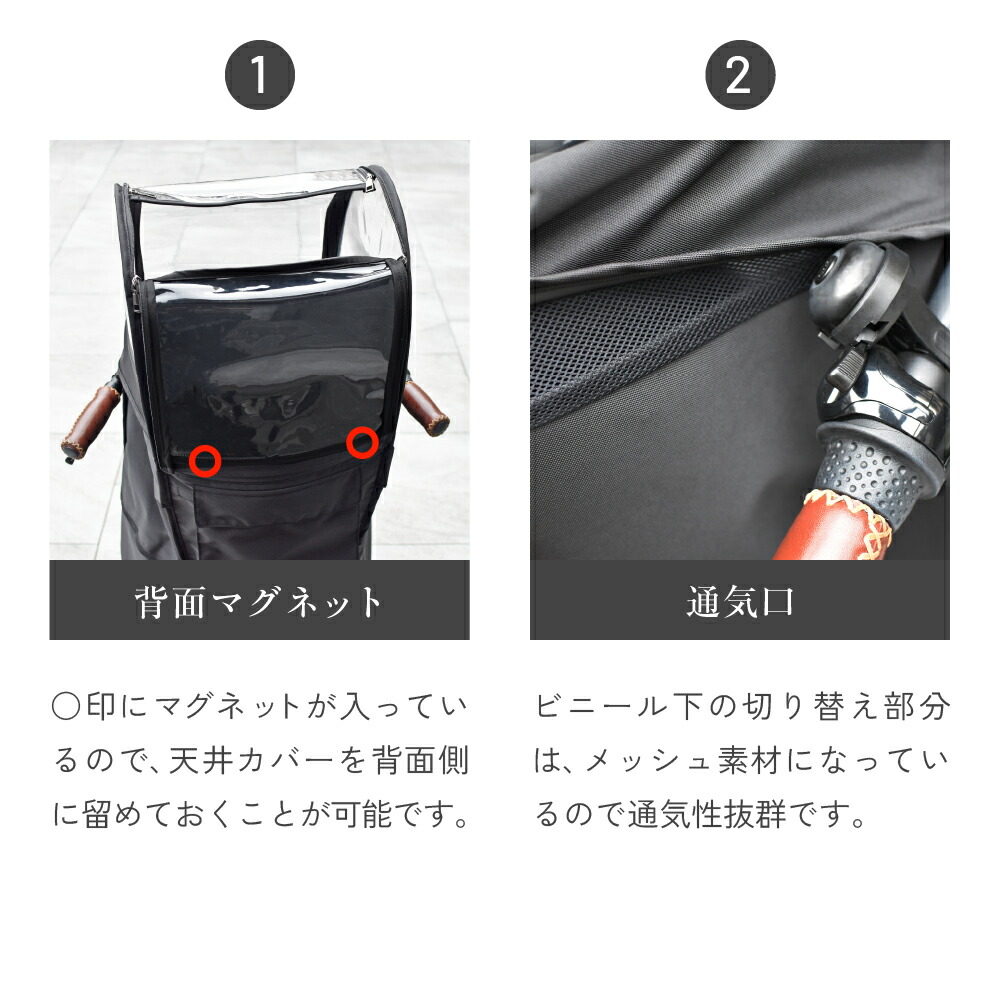 1

背面マグネット

○印にマグネットが入っているので、天井カバーを背面側に留めておくことが可能です。

2

通気口

ビニール下の切り替え部分は、メッシュ素材になっているので通気性抜群です。