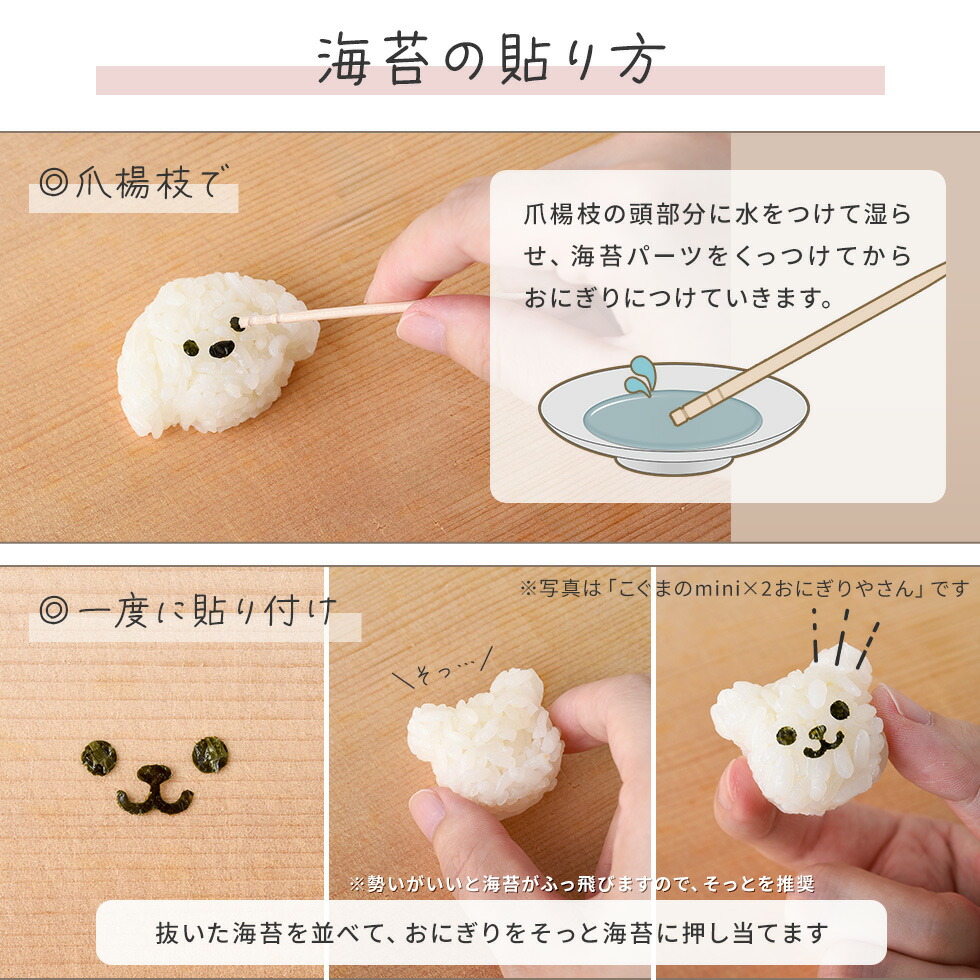 海苔の貼り方

◎爪楊枝で

爪楊枝の頭部分に水をつけて湿らせ、海苔パーツをくっつけてからおにぎりにつけていきます。

◎一度に貼り付け

※写真は「こぐまのmini×2おにぎりやさん」です

そっ…

※勢いがいいと海苔がふっ飛びますので、そっとを推奨

抜いた海苔を並べて、おにぎりをそっと海苔に押し当てます