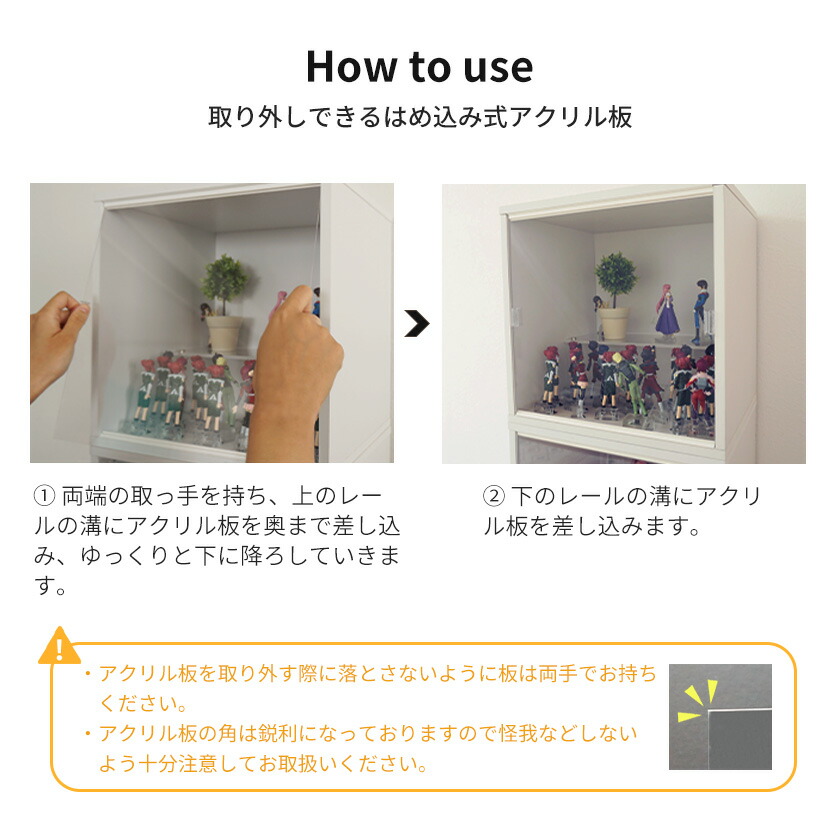 How to use

取り外しできるはめ込み式アクリル板

① 両端の取っ手を持ち、上のレールの溝にアクリル板を奥まで差し込み、ゆっくりと下に降ろしていきます。

② 下のレールの溝にアクリル板を差し込みます。

・アクリル板を取り外す際に落とさないように板は両手でお持ちください。
・アクリル板の角は鋭利になっておりますので怪我などしないよう十分注意してお取扱いください。