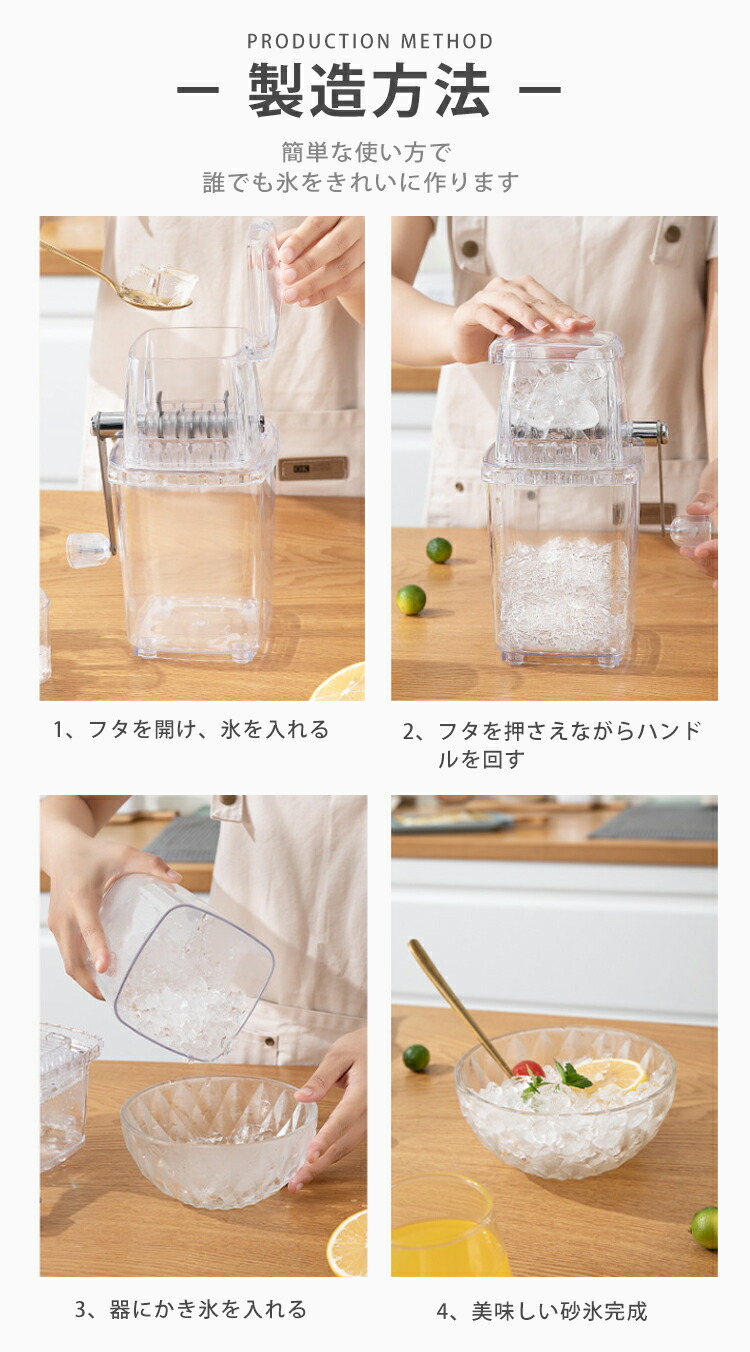 PRODUCTION METHOD

— 製造方法 —

簡単な使い方で
誰でも氷をきれいに作ります

1、フタを開け、氷を入れる

2、フタを押さえながらハンドルを回す

3、器にかき氷を入れる

4、美味しい砂氷完成