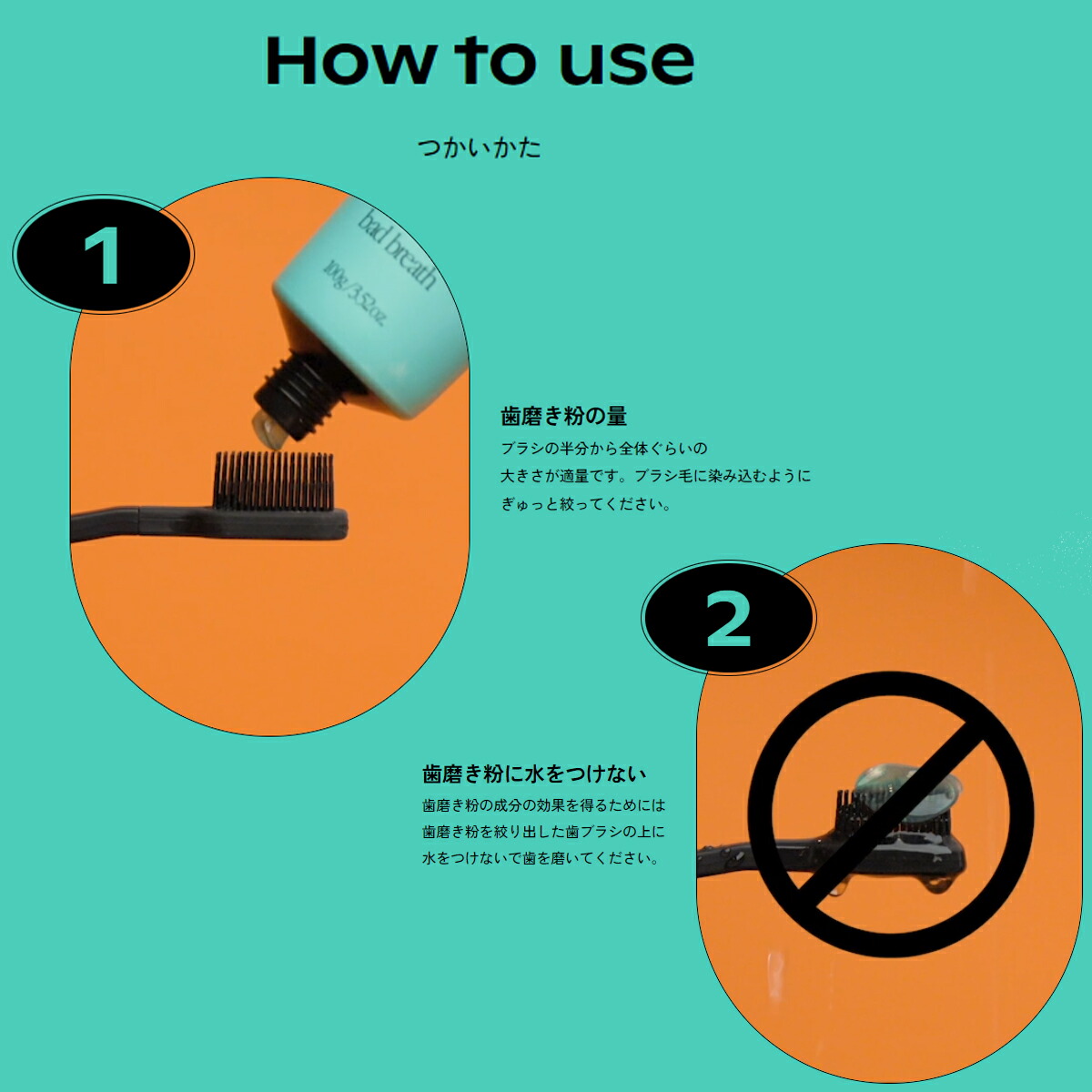 How to use

つかいかた

1

bad breath

100g/3.52oz.

歯磨き粉の量

ブラシの半分から全体ぐらいの大きさが適量です。ブラシ毛に染み込むようにぎゅっと絞ってください。

2

歯磨き粉に水をつけない

歯磨き粉の成分の効果を得るためには歯磨き粉を絞り出した歯ブラシの上に水をつけないで歯を磨いてください。