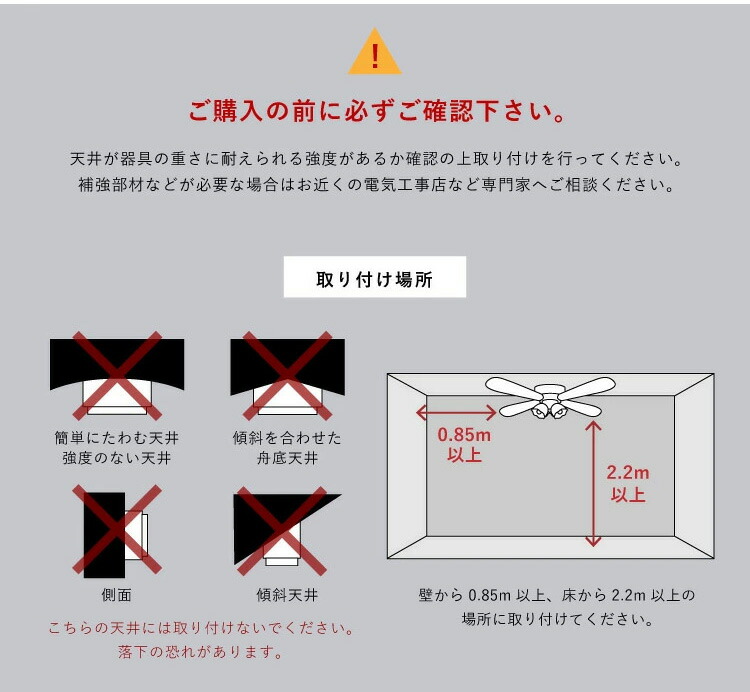 !

ご購入の前に必ずご確認下さい。

天井が器具の重さに耐えられる強度があるか確認の上取り付けを行ってください。
補強部材などが必要な場合はお近くの電気工事店など専門家へご相談ください。

取り付け場所

簡単にたわむ天井
強度のない天井

傾斜を合わせた
舟底天井

側面

傾斜天井

こちらの天井には取り付けないでください。
落下の恐れがあります。

0.85m
以上

2.2m
以上

壁から 0.85m 以上、床から 2.2m 以上の
場所に取り付けてください。