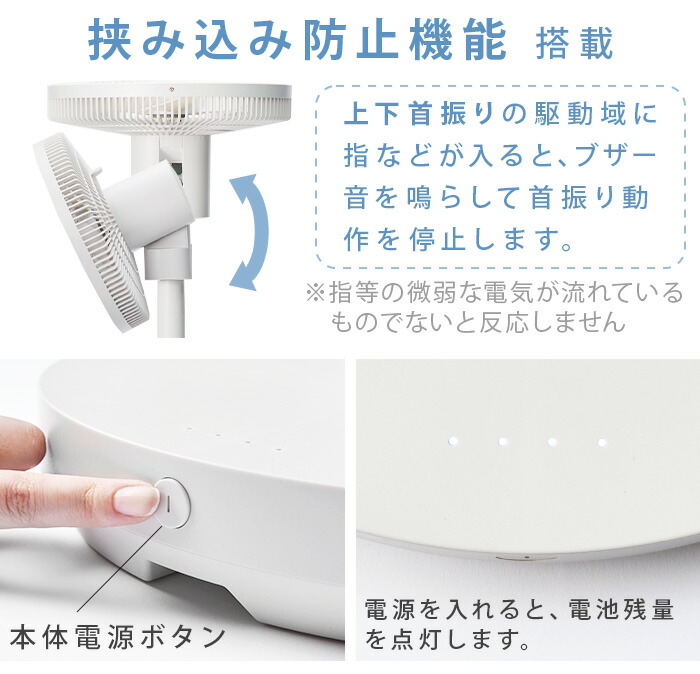 挟み込み防止機能 搭載

上下首振りの駆動域に指などが入ると、ブザー音を鳴らして首振り動作を停止します。

※指等の微弱な電気が流れているものでないと反応しません

本体電源ボタン

電源を入れると、電池残量を点灯します。