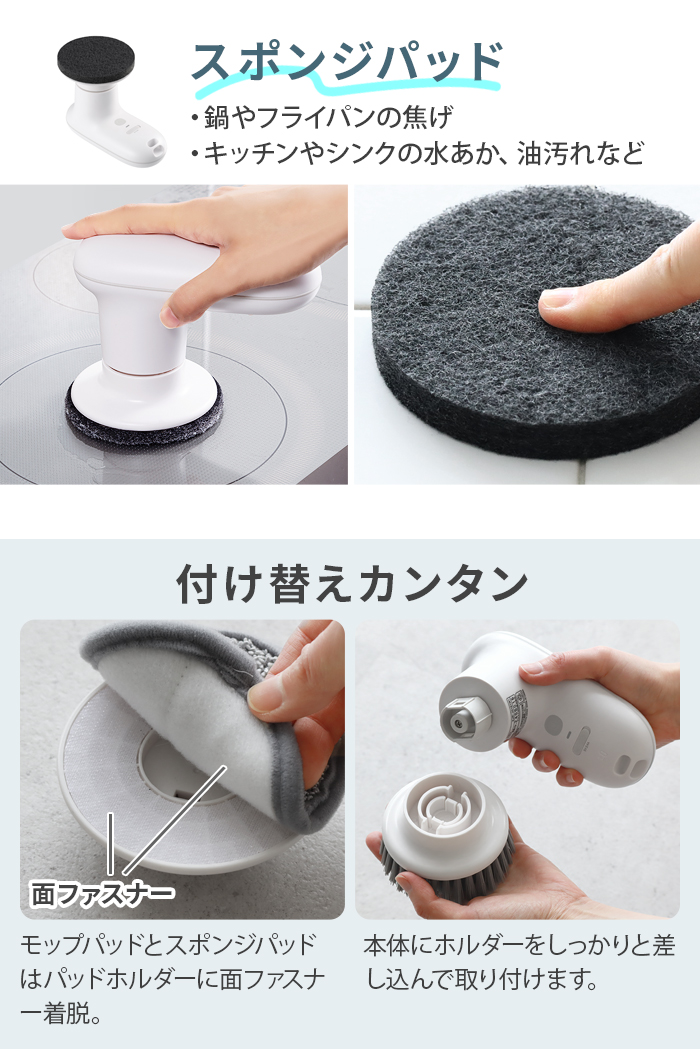 スポンジパッド

・鍋やフライパンの焦げ
・キッチンやシンクの水あか、油汚れなど

付け替えカンタン

面ファスナー

モップパッドとスポンジパッドはパッドホルダーに面ファスナー着脱。

本体にホルダーをしっかりと差し込んで取り付けます。