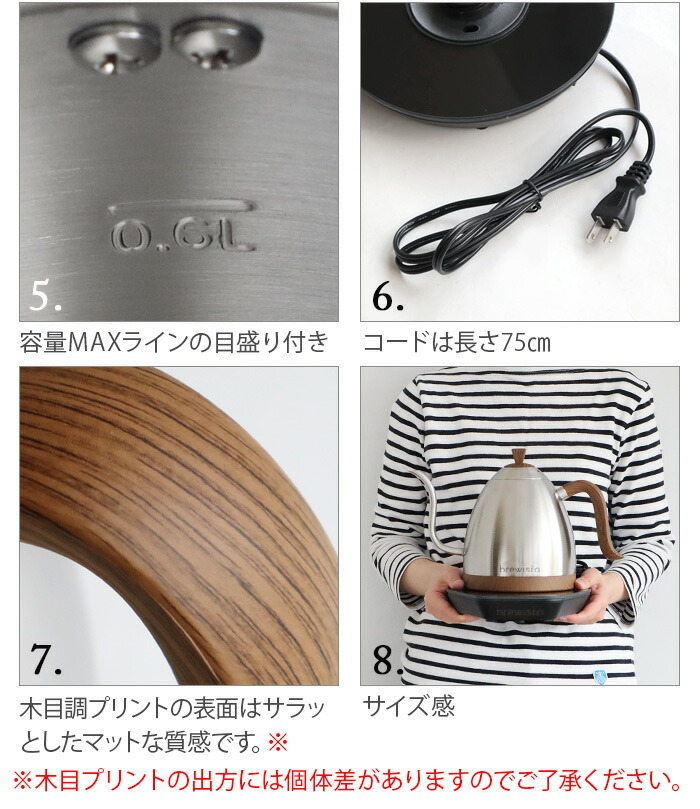 0.6L

5.

容量MAXラインの目盛り付き

6.

コードは長さ75cm

7.

木目調プリントの表面はサラッとしたマットな質感です。※

brewista

brewista

8.

サイズ感

※木目プリントの出方には個体差がありますのでご了承ください。