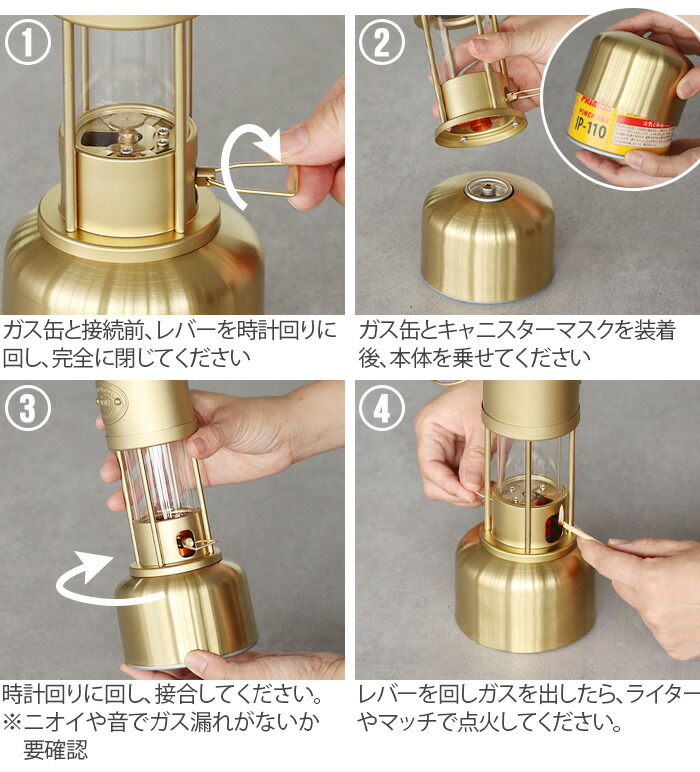 ①

ガス缶と接続前、レバーを時計回りに回し、完全に閉じてください

②

POWER GAS
IP-110

ガス缶とキャニスターマスクを装着後、本体を乗せてください

③

時計回りに回し、接合してください。
※ニオイや音でガス漏れがないか要確認

④

レバーを回しガスを出したら、ライターやマッチで点火してください。