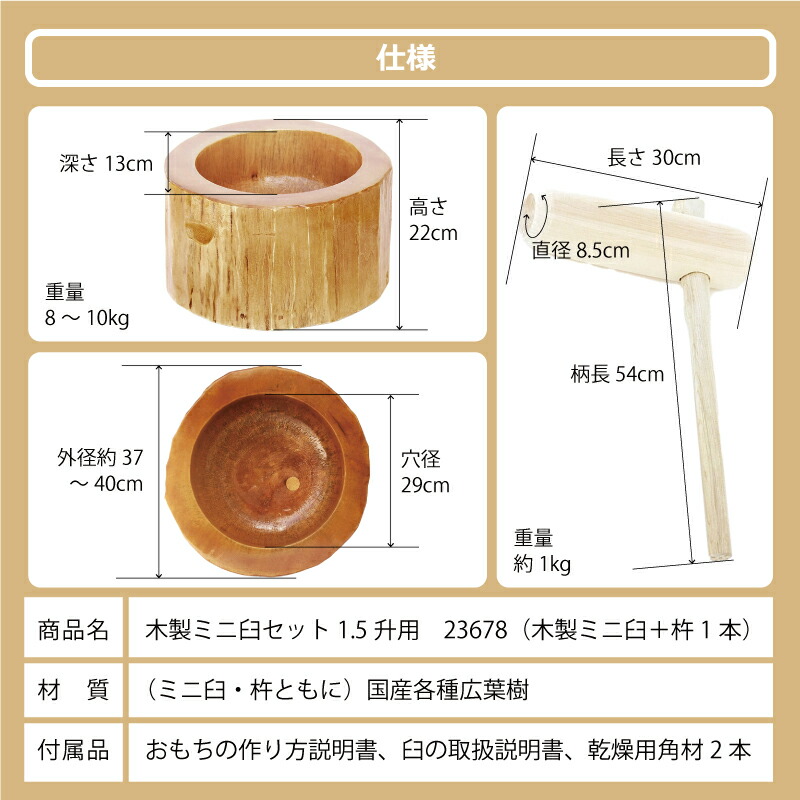 仕様

深さ 13cm

高さ 22cm

重量 8 ～ 10kg

外径約 37 ～ 40cm

穴径 29cm

長さ 30cm

直径 8.5cm

柄長 54cm

重量 約 1kg

| 商品名 | 木製ミニ臼セット 1.5 升用　23678（木製ミニ臼＋杵 1 本） |
|---|---|
| 材　質 | （ミニ臼・杵ともに）国産各種広葉樹 |
| 付属品 | おもちの作り方説明書、臼の取扱説明書、乾燥用角材 2 本 |